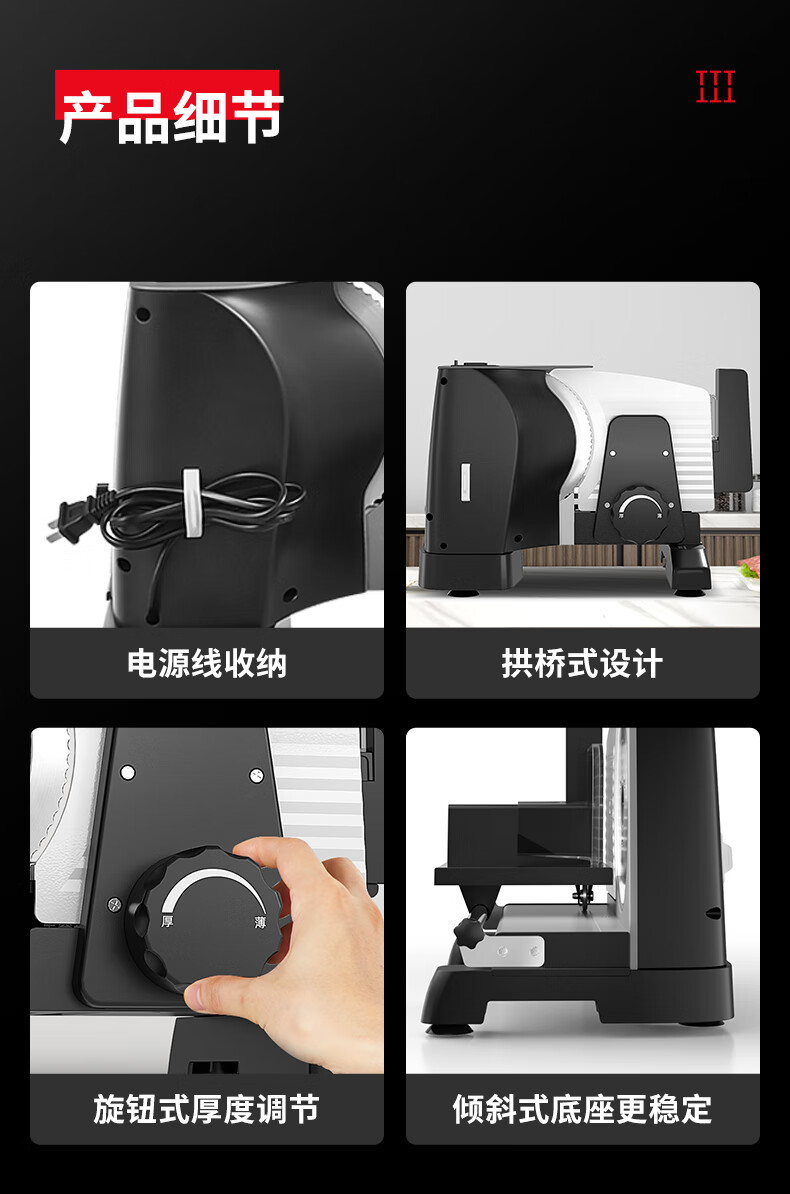 产品细节

III

电源线收纳

拱桥式设计

厚 薄

旋钮式厚度调节

倾斜式底座更稳定