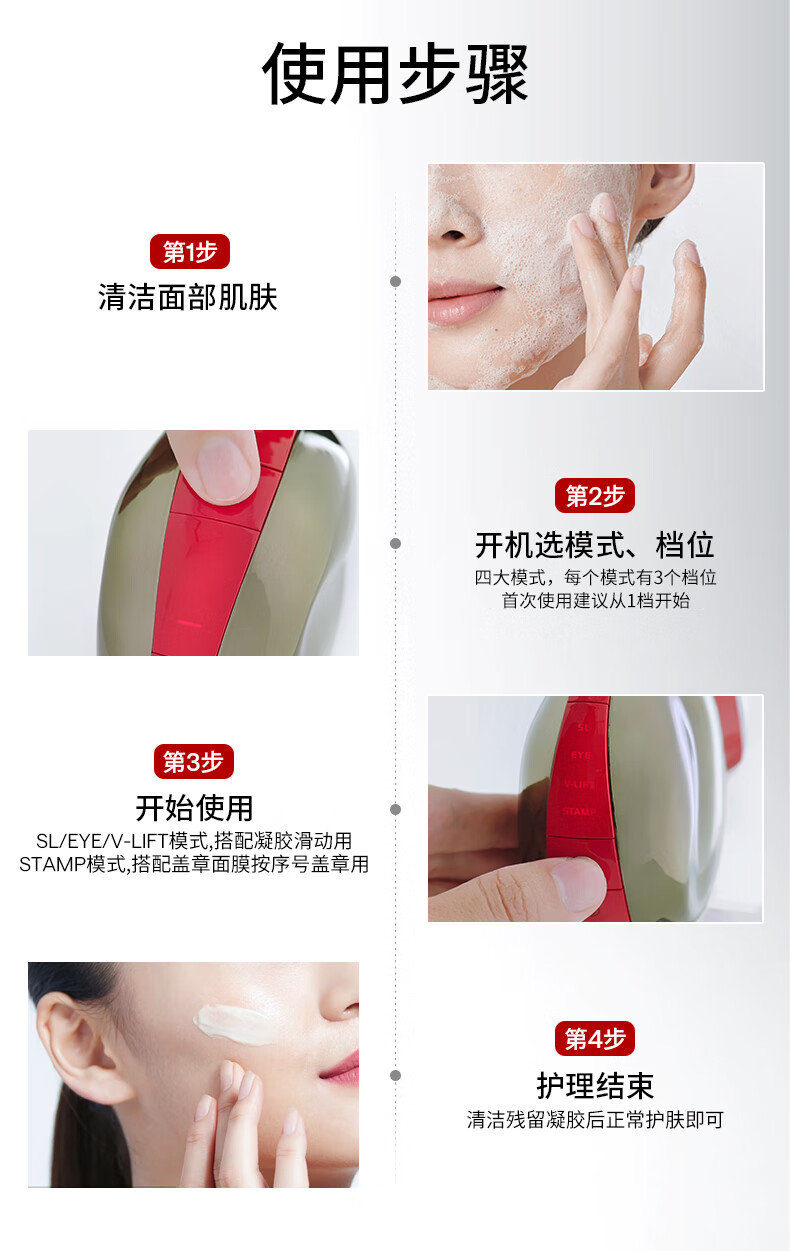 使用步骤

第1步
清洁面部肌肤

第2步
开机选模式、档位
四大模式，每个模式有3个档位
首次使用建议从1档开始

第3步
开始使用
SL/EYE/V-LIFT模式,搭配凝胶滑动用
STAMP模式,搭配盖章面膜按序号盖章用

SL
EYE
V-LIFT
STAMP

第4步
护理结束
清洁残留凝胶后正常护肤即可