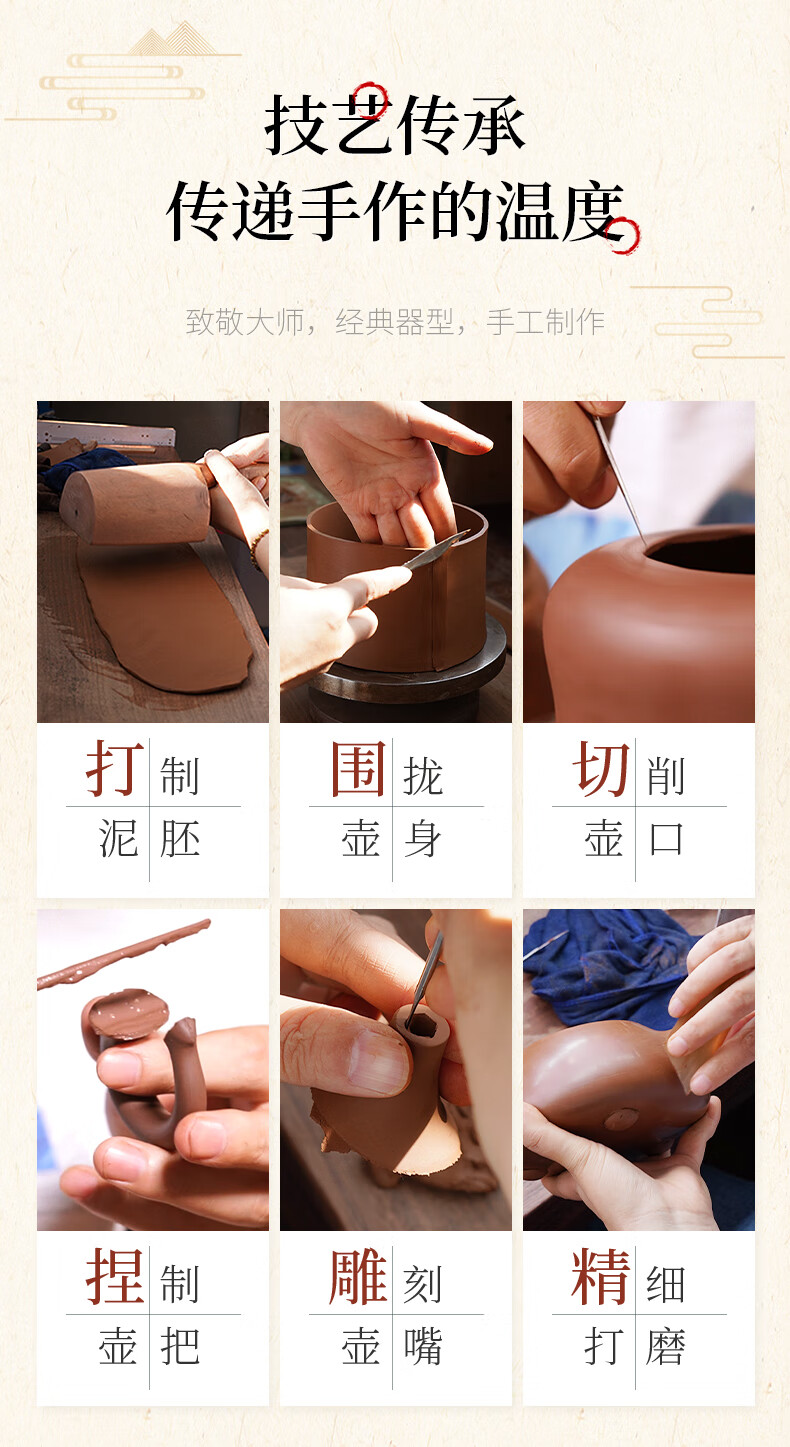 技艺传承
传递手作的温度

致敬大师，经典器型，手工制作

打制
泥胚

围拢
壶身

切削
壶口

捏制
壶把

雕刻
壶嘴

精细
打磨