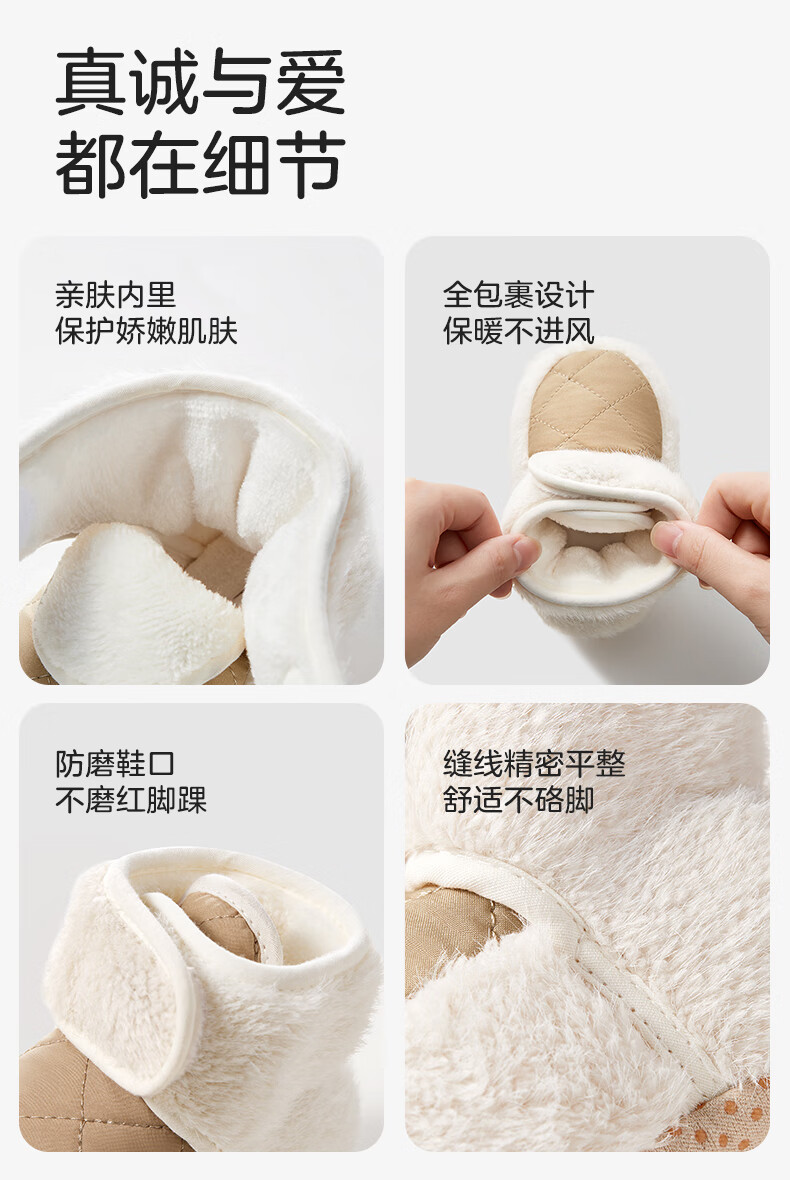 真诚与爱
都在细节

亲肤内里
保护娇嫩肌肤

全包裹设计
保暖不进风

防磨鞋口
不磨红脚踝

缝线精密平整
舒适不硌脚