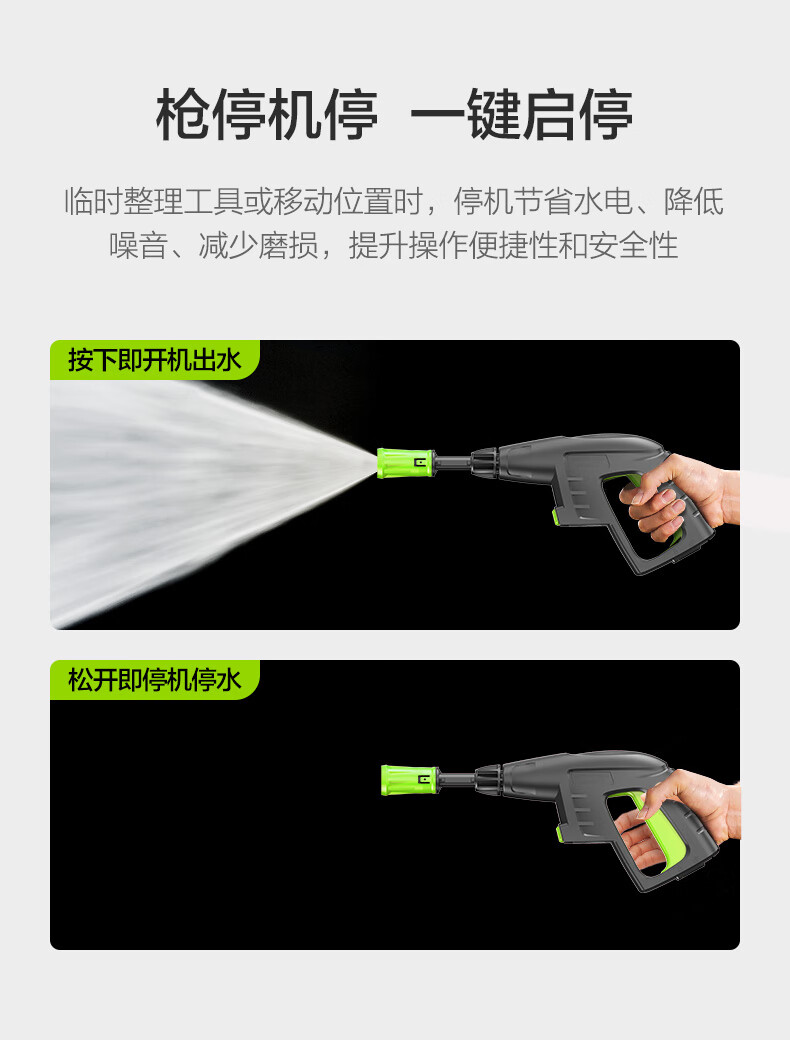 枪停机停 一键启停

临时整理工具或移动位置时，停机节省水电、降低噪音、减少磨损，提升操作便捷性和安全性

按下即开机出水

松开即停机停水