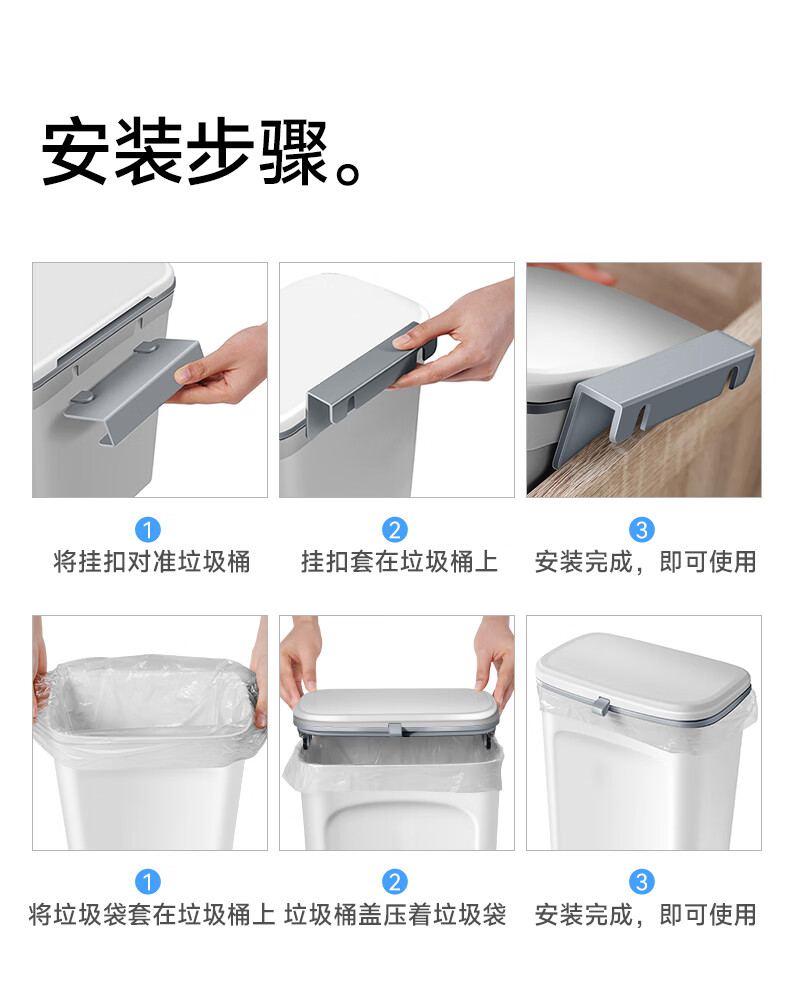 安装步骤。

1
将挂扣对准垃圾桶

2
挂扣套在垃圾桶上

3
安装完成，即可使用

1
将垃圾袋套在垃圾桶上

2
垃圾桶盖压着垃圾袋

3
安装完成，即可使用