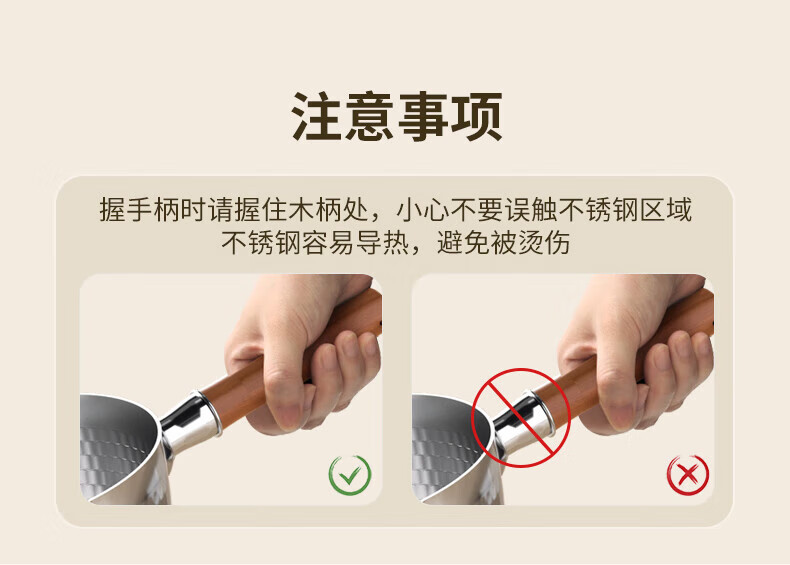 注意事项

握手柄时请握住木柄处，小心不要误触不锈钢区域
不锈钢容易导热，避免被烫伤