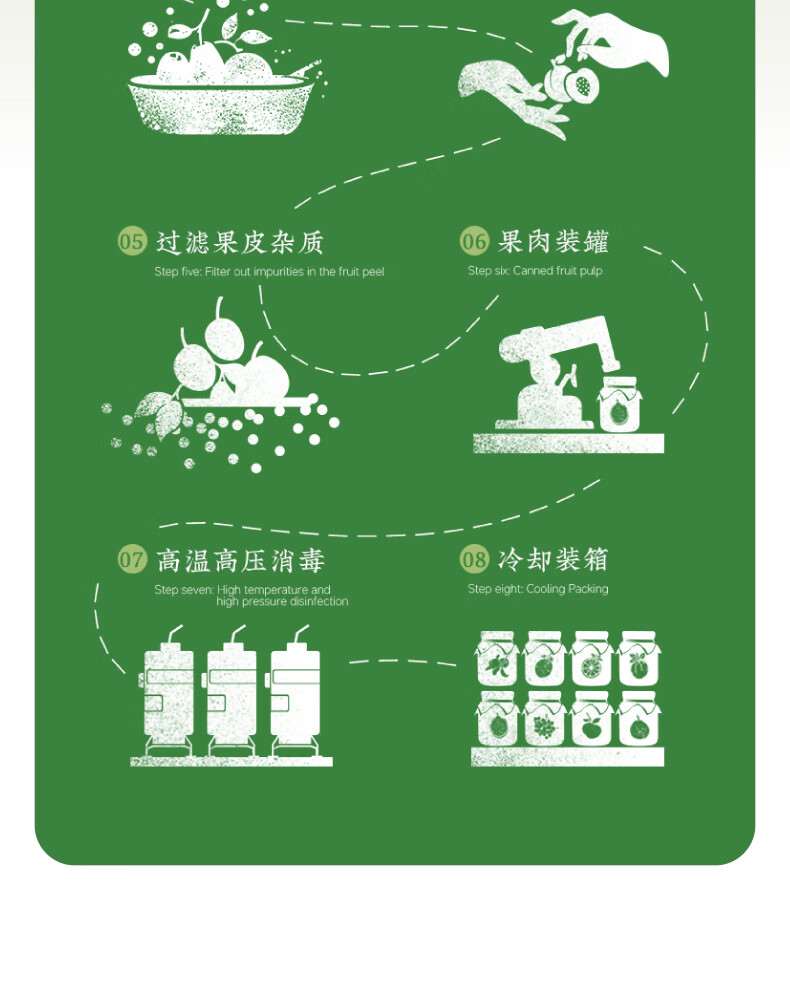 05 过滤果皮杂质
Step five: Filter out impurities in the fruit peel

06 果肉装罐
Step six: Canned fruit pulp

07 高温高压消毒
Step seven: High temperature and high pressure disinfection

08 冷却装箱
Step eight: Cooling Packing