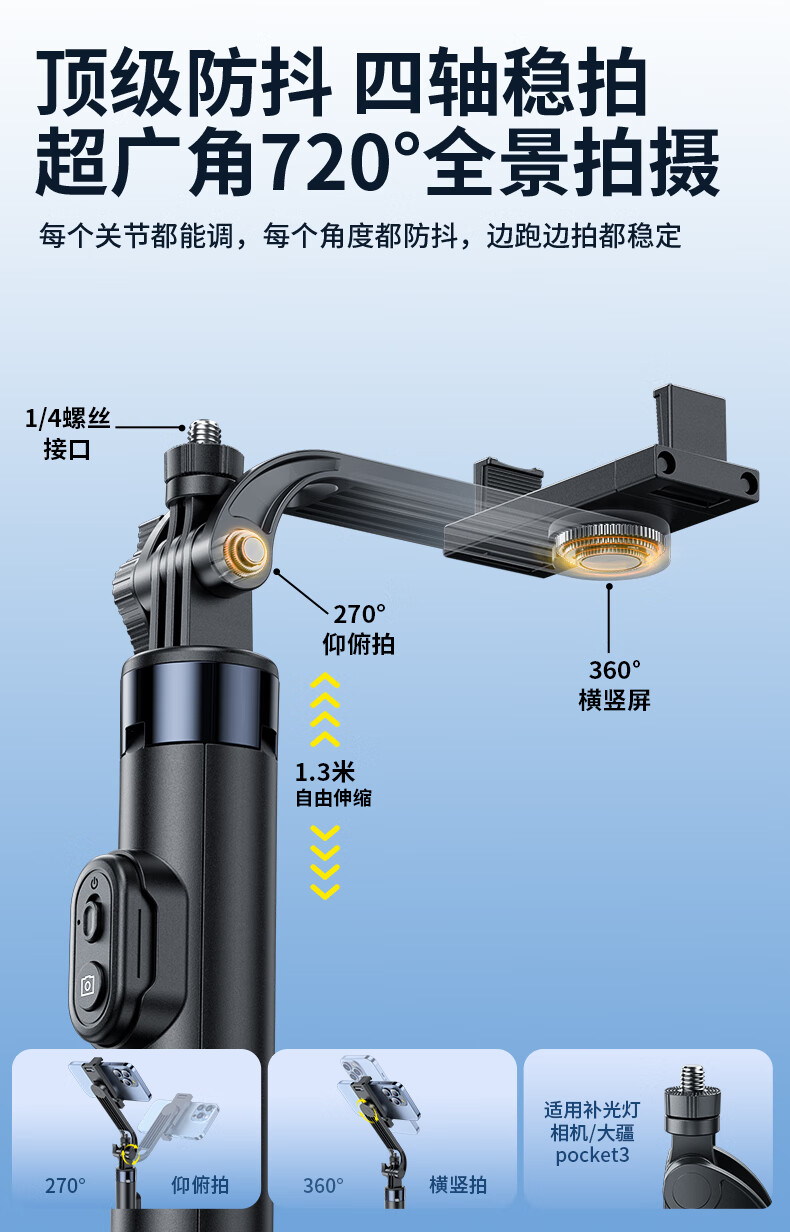 顶级防抖 四轴稳拍
超广角720°全景拍摄

每个关节都能调，每个角度都防抖，边跑边拍都稳定

1/4螺丝接口

270°
仰俯拍

360°
横竖屏

1.3米
自由伸缩

270° 仰俯拍

360° 横竖拍

适用补光灯
相机/大疆
pocket3