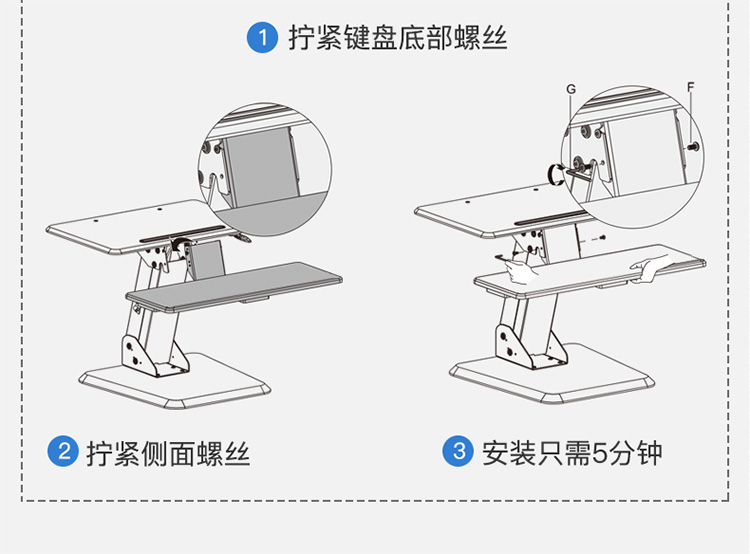 1 拧紧键盘底部螺丝

G

F

2 拧紧侧面螺丝

3 安装只需5分钟