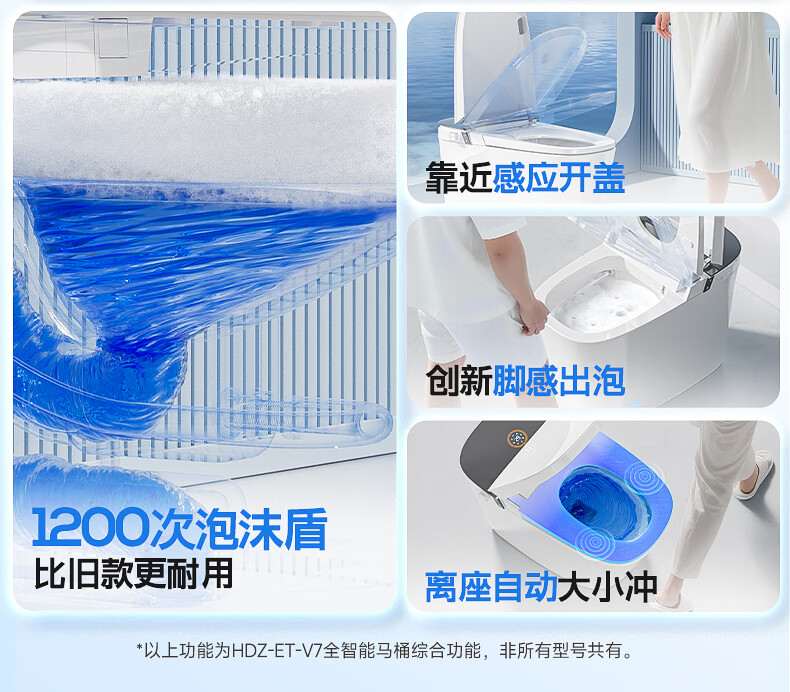 1200次泡沫盾
比旧款更耐用

靠近感应开盖

创新脚感出泡

离座自动大小冲

*以上功能为HDZ-ET-V7全智能马桶综合功能，非所有型号共有。