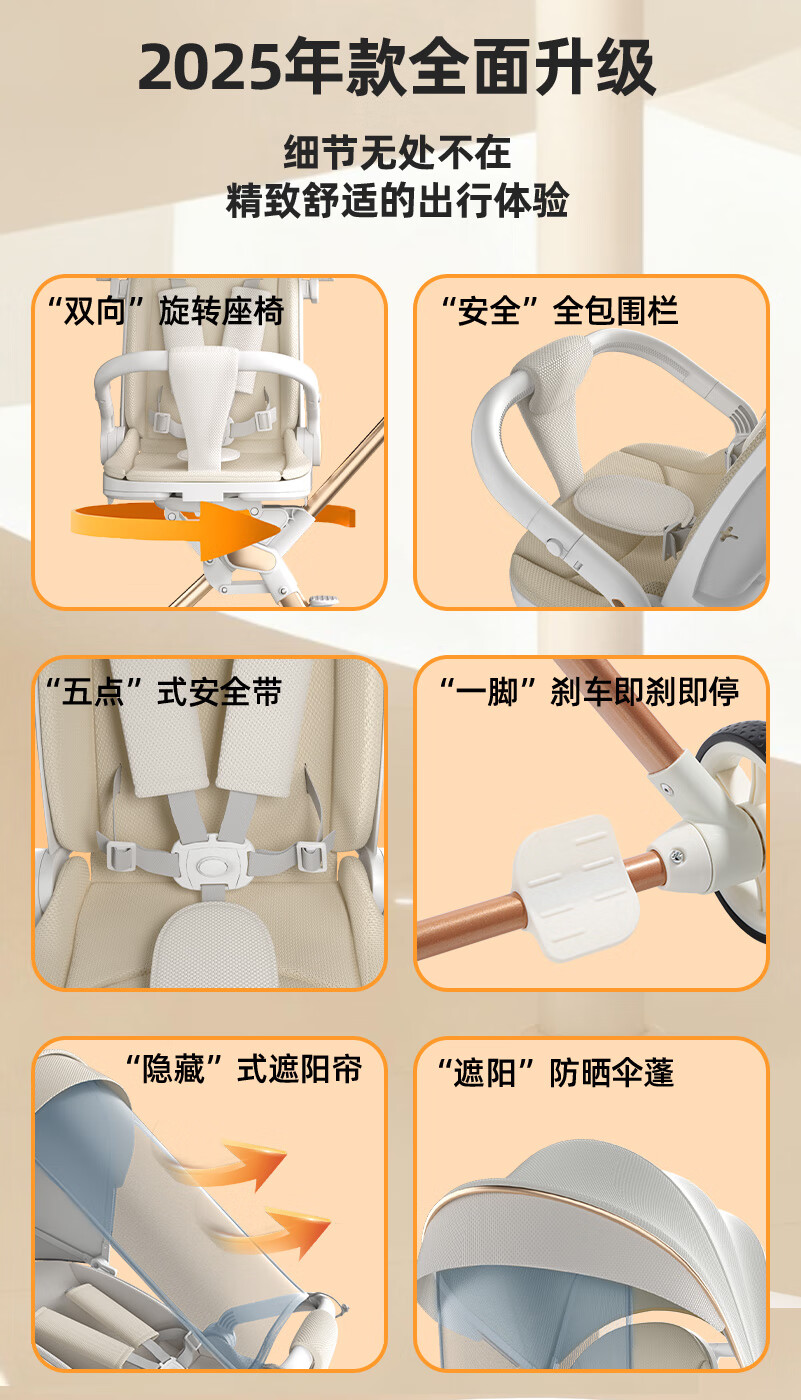 2025年款全面升级

细节无处不在
精致舒适的出行体验

“双向”旋转座椅

“安全”全包围栏

“五点”式安全带

“一脚”刹车即刹即停

“隐藏”式遮阳帘

“遮阳”防晒伞蓬