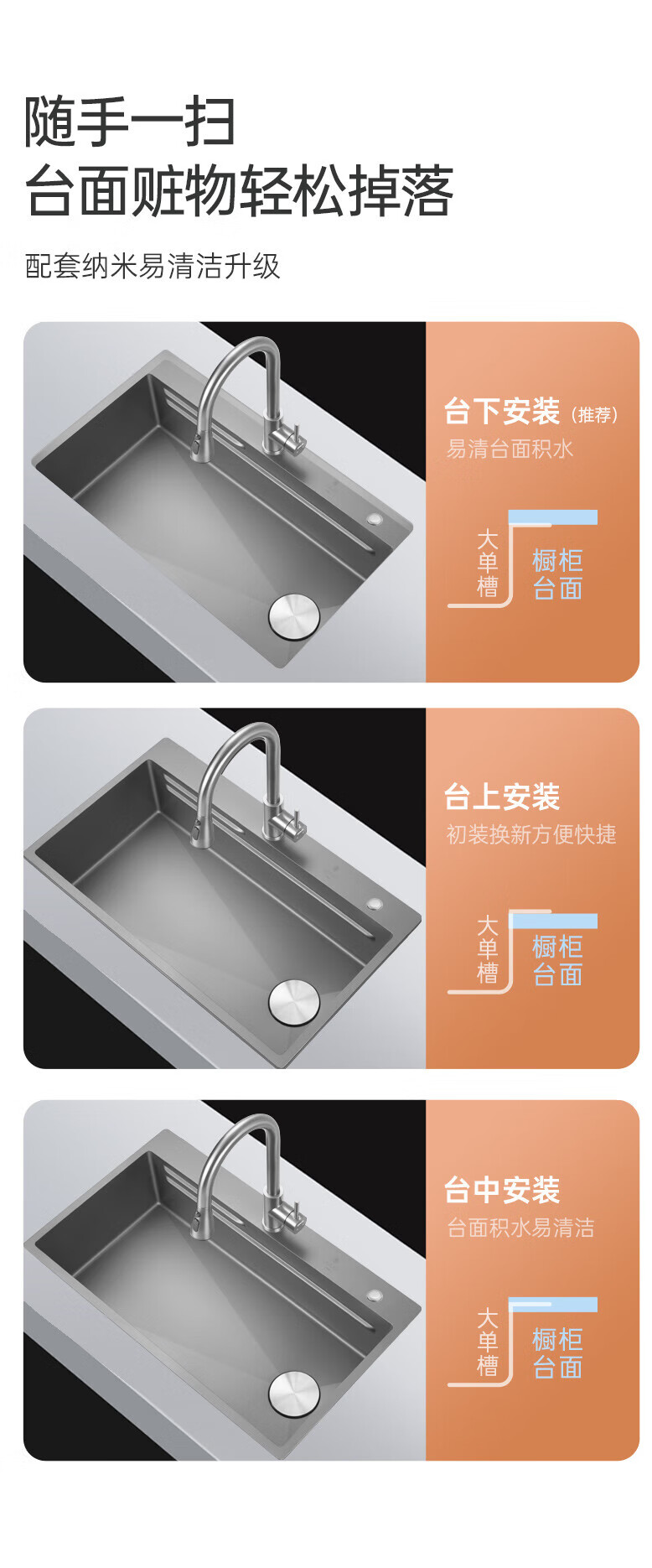 随手一扫
台面赃物轻松掉落

配套纳米易清洁升级

台下安装（推荐）
易清台面积水

大单槽
橱柜台面

台上安装
初装换新方便快捷

大单槽
橱柜台面

台中安装
台面积水易清洁

大单槽
橱柜台面