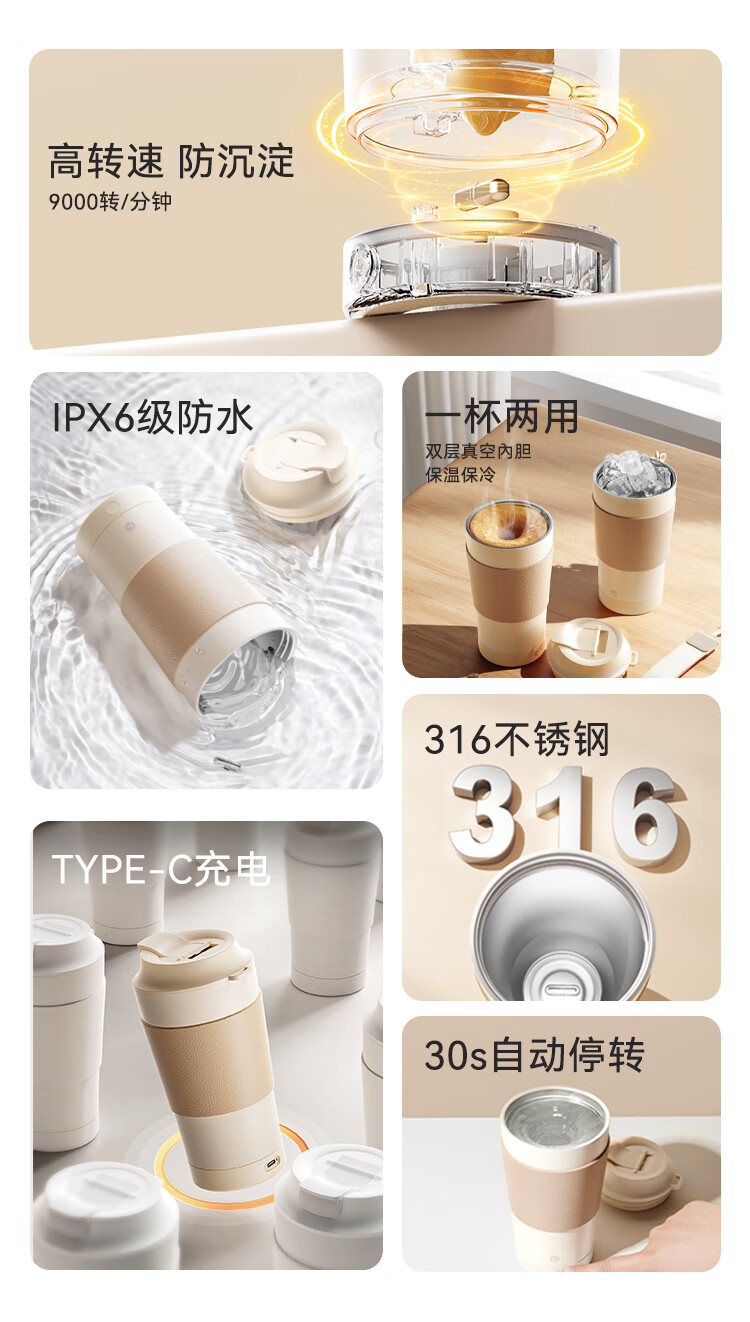 高转速 防沉淀
9000转/分钟

IPX6级防水

一杯两用
双层真空内胆
保温保冷

316不锈钢
316

TYPE-C充电

30s自动停转