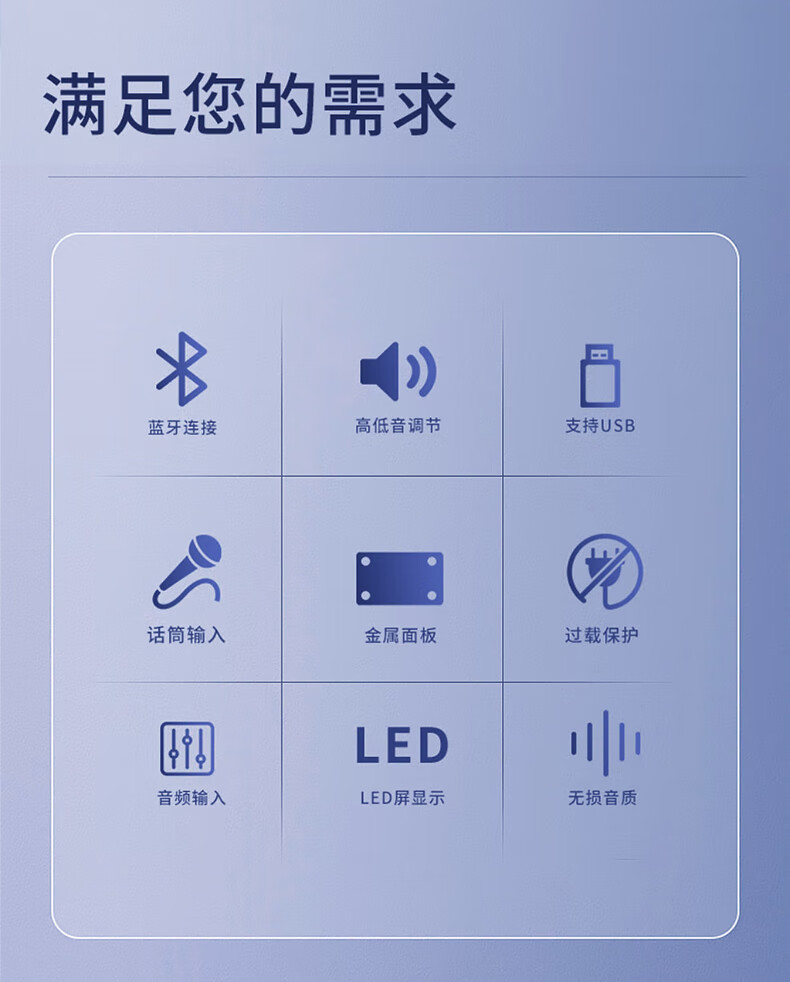 满足您的需求

蓝牙连接

高低音调节

支持USB

话筒输入

金属面板

过载保护

音频输入

LED

LED屏显示

无损音质