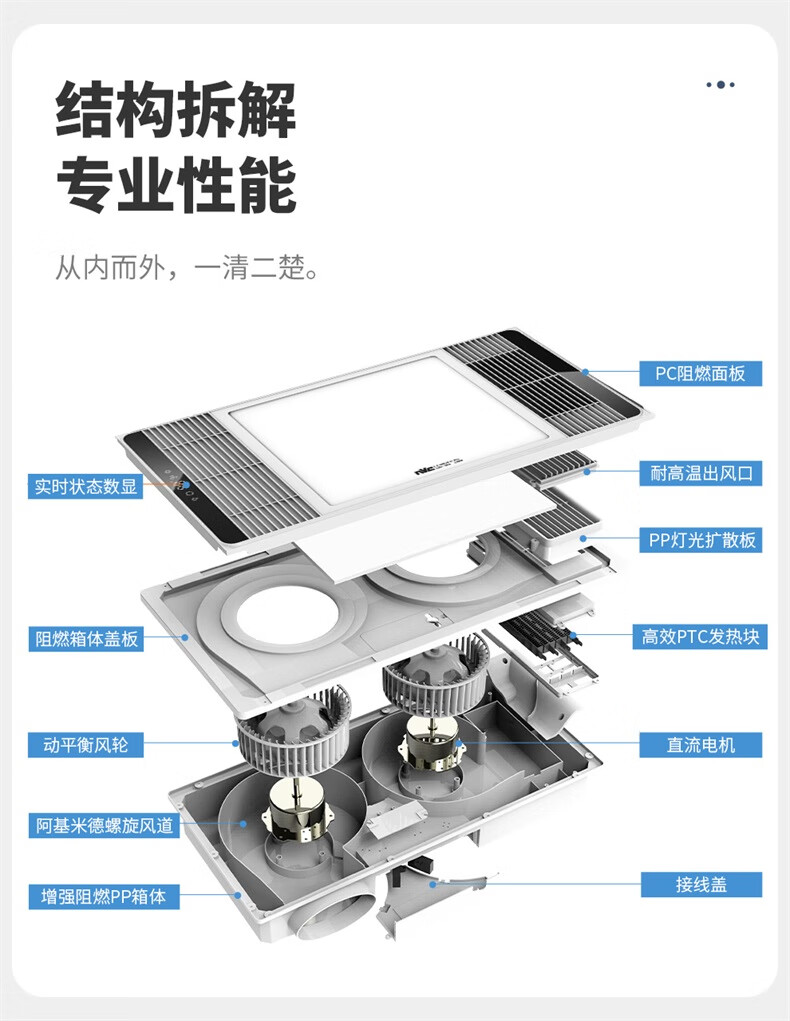 结构拆解
专业性能

从内而外，一清二楚。

PC阻燃面板

实时状态数显

耐高温出风口

PP灯光扩散板

阻燃箱体盖板

高效PTC发热块

动平衡风轮

直流电机

阿基米德螺旋风道

增强阻燃PP箱体

接线盖