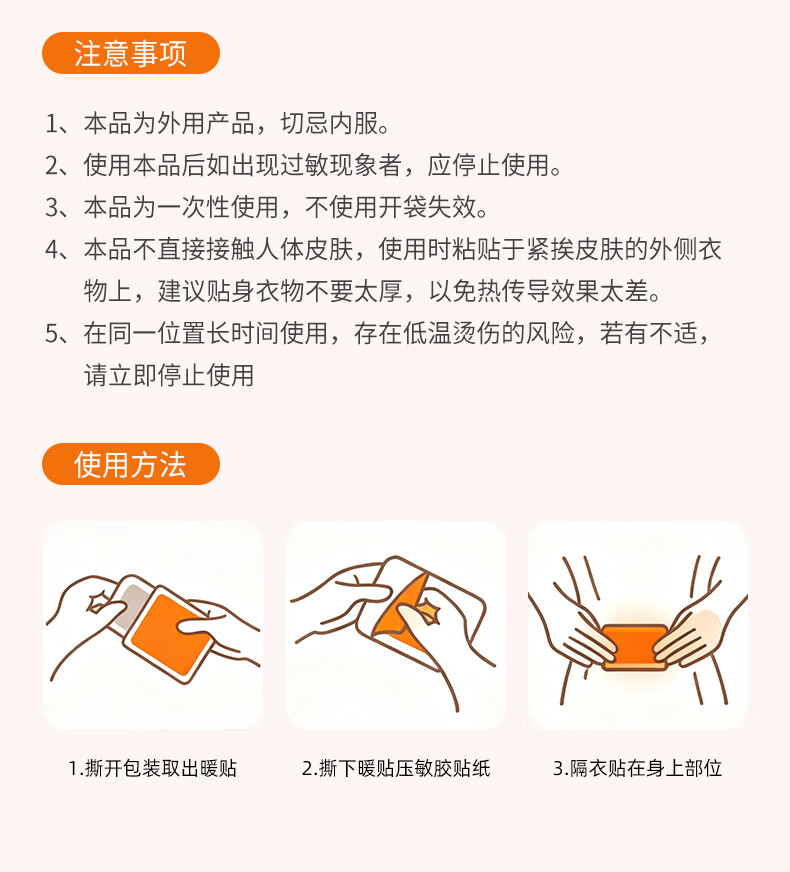 注意事项

1、本品为外用产品，切忌内服。

2、使用本品后如出现过敏现象者，应停止使用。

3、本品为一次性使用，不使用开袋失效。

4、本品不直接接触人体皮肤，使用时粘贴于紧挨皮肤的外侧衣物上，建议贴身衣物不要太厚，以免热传导效果太差。

5、在同一位置长时间使用，存在低温烫伤的风险，若有不适，请立即停止使用

使用方法

1.撕开包装取出暖贴

2.撕下暖贴压敏胶贴纸

3.隔衣贴在身上部位