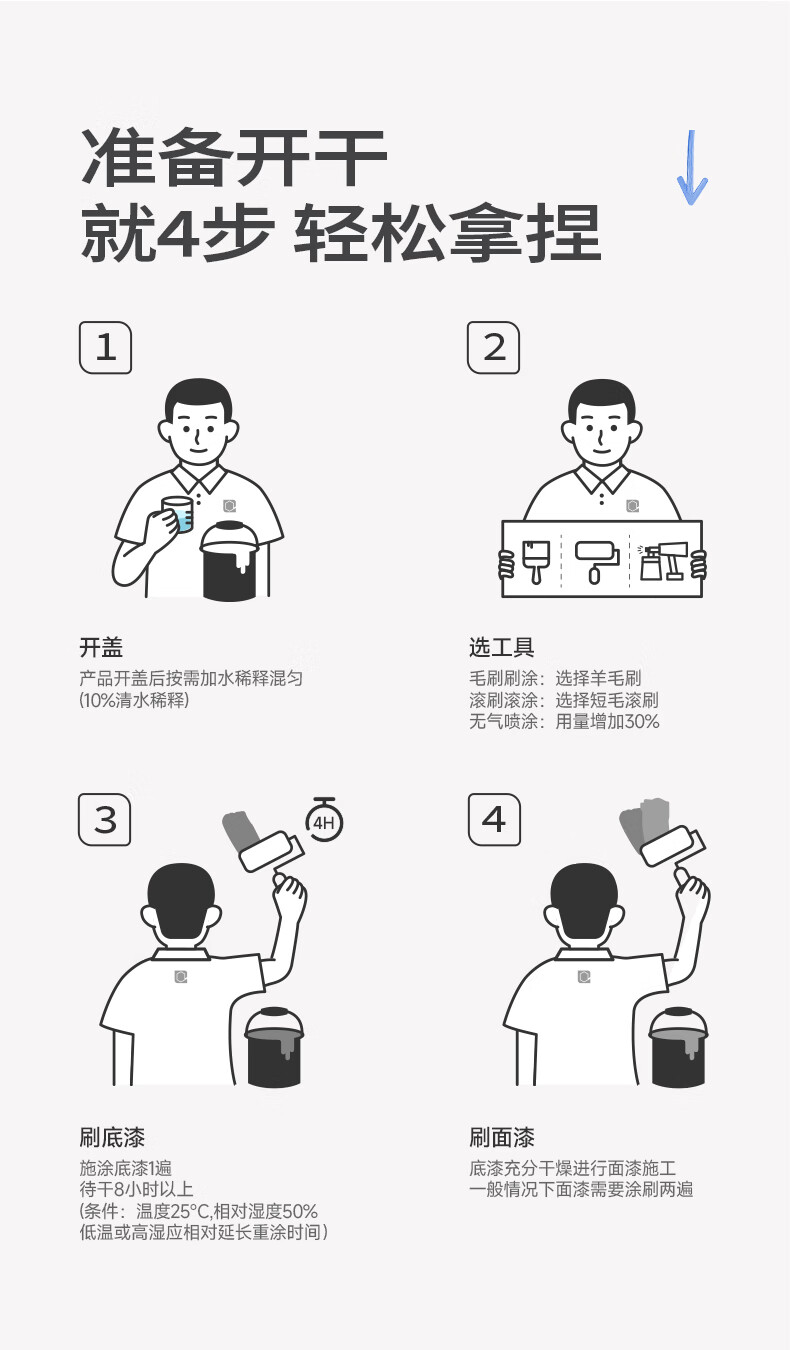 准备开干
就4步 轻松拿捏

1

开盖
产品开盖后按需加水稀释混匀
(10%清水稀释)

2

选工具
毛刷刷涂：选择羊毛刷
滚刷滚涂：选择短毛滚刷
无气喷涂：用量增加30%

3

4H

刷底漆
施涂底漆1遍
待干8小时以上
(条件：温度25°C,相对湿度50%
低温或高湿应相对延长重涂时间)

4

刷面漆
底漆充分干燥进行面漆施工
一般情况下面漆需要涂刷两遍