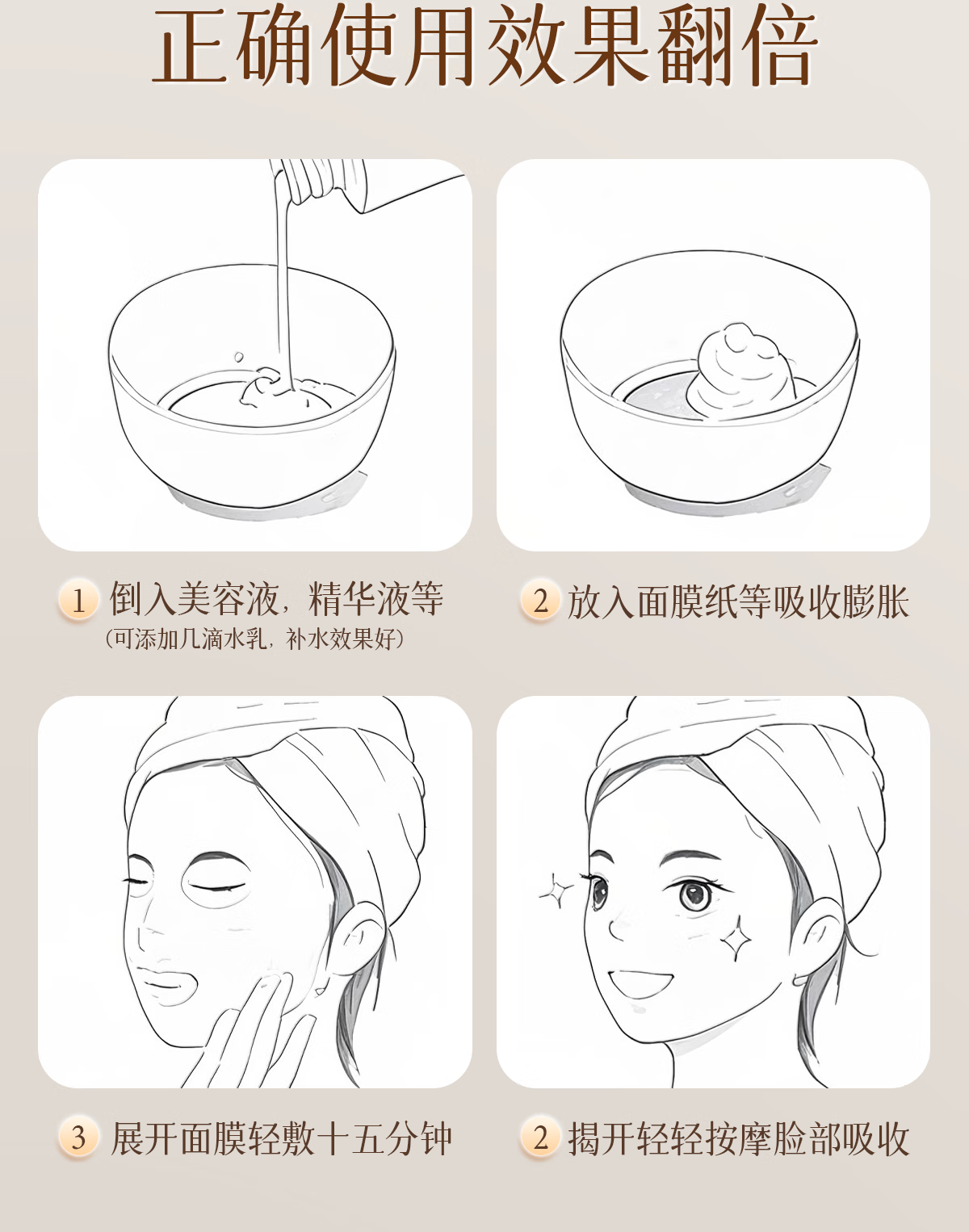 正确使用效果翻倍

1 倒入美容液，精华液等
（可添加几滴水乳，补水效果好）

2 放入面膜纸等吸收膨胀

3 展开面膜轻敷十五分钟

2 揭开轻轻按摩脸部吸收