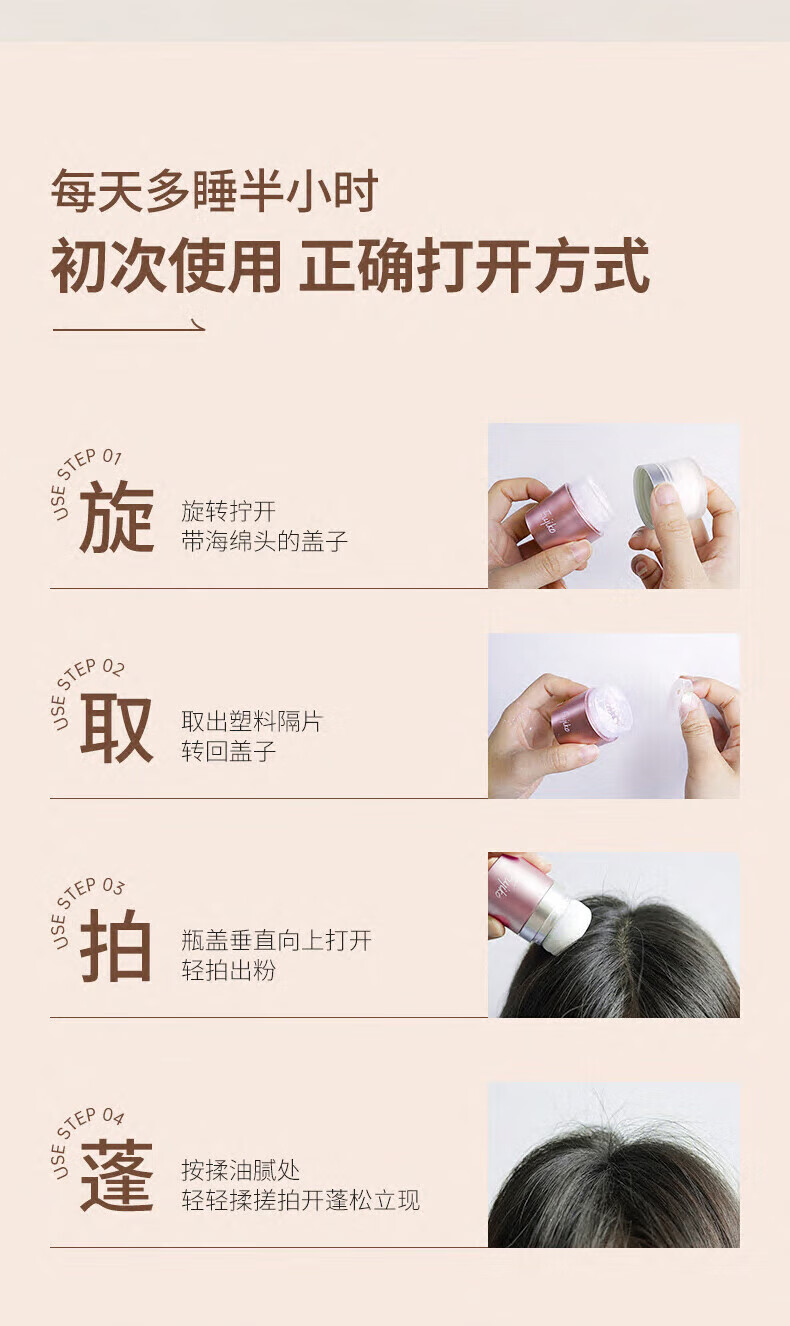 每天多睡半小时
初次使用 正确打开方式

USE STEP 01
旋
旋转拧开
带海绵头的盖子

USE STEP 02
取
取出塑料隔片
转回盖子

USE STEP 03
拍
瓶盖垂直向上打开
轻拍出粉

USE STEP 04
蓬
按揉油腻处
轻轻揉搓拍开蓬松立现