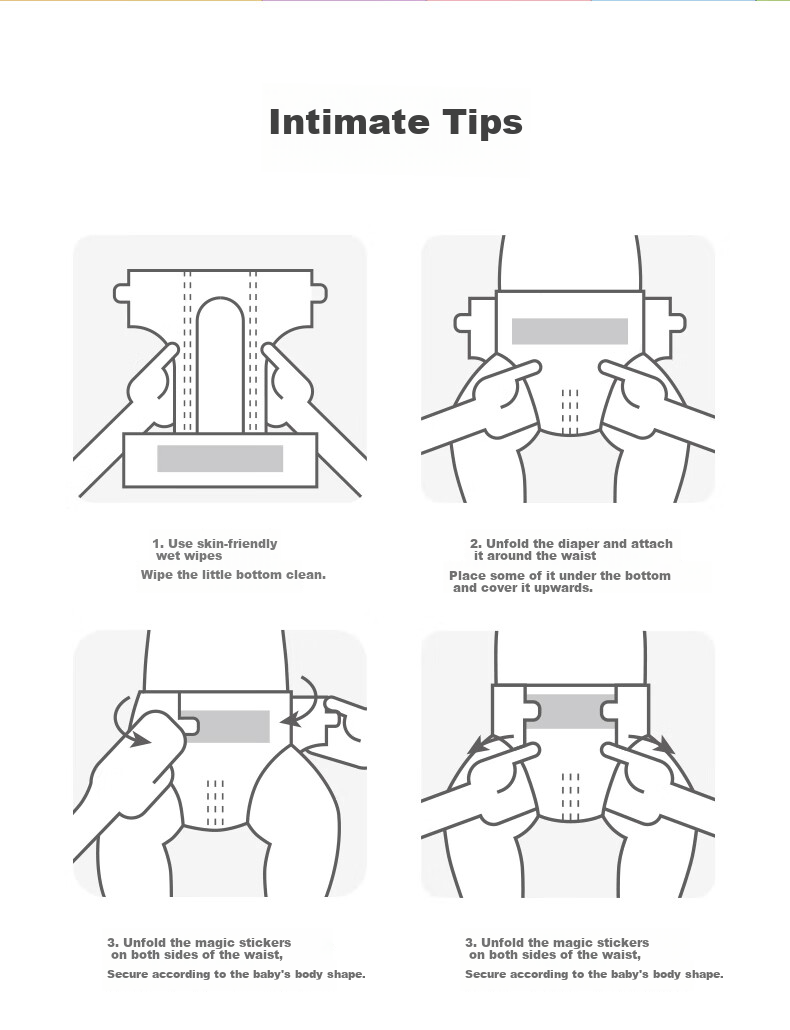 Intimate Tips

1. Use skin-friendly wet wipes

Wipe the little bottom clean.

2. Unfold the diaper and attach it around the waist

Place some of it under the bottom and cover it upwards.

3. Unfold the magic stickers on both sides of the waist,

Secure according to the baby's body shape.

3. Unfold the magic stickers on both sides of the waist,

Secure according to the baby's body shape.