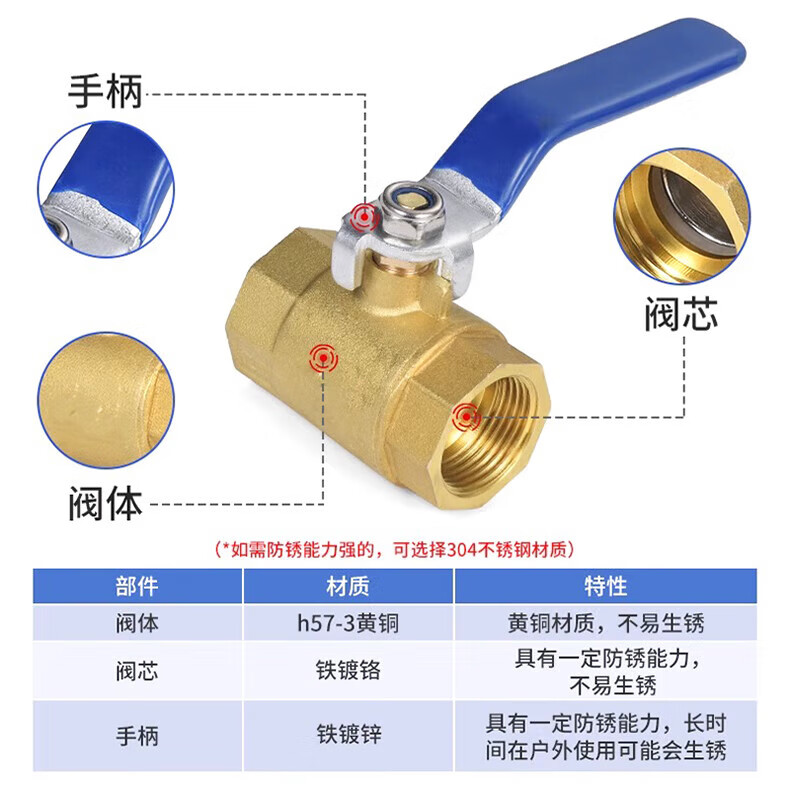 手柄

阀芯

阀体

(*如需防锈能力强的，可选择304不锈钢材质)

| 部件 | 材质 | 特性 |
|---|---|---|
| 阀体 | h57-3黄铜 | 黄铜材质，不易生锈 |
| 阀芯 | 铁镀铬 | 具有一定防锈能力，不易生锈 |
| 手柄 | 铁镀锌 | 具有一定防锈能力，长时间在户外使用可能会生锈 |