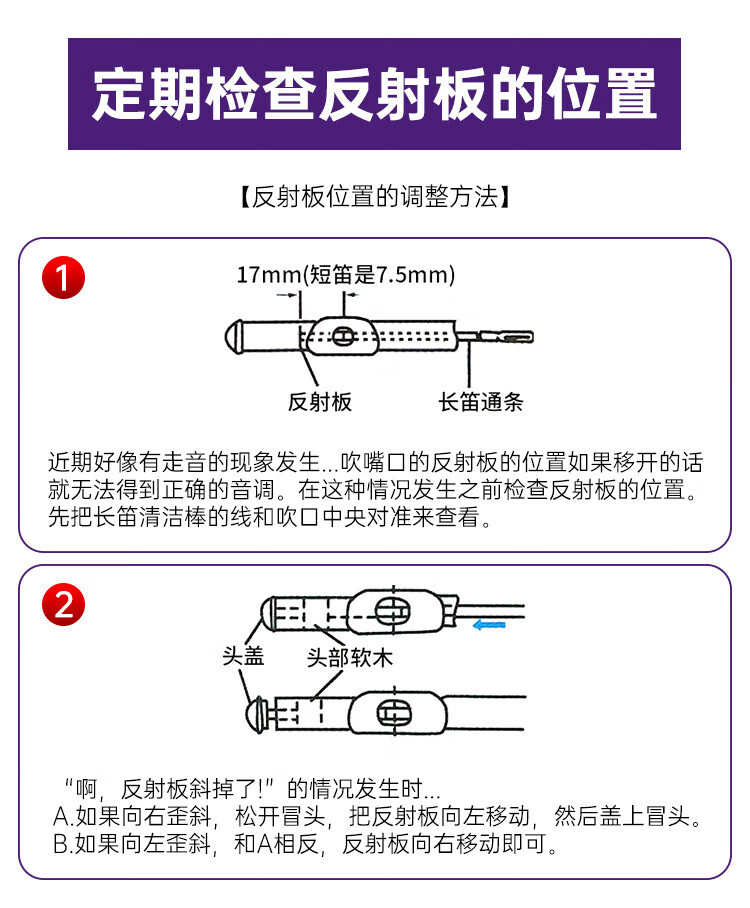 定期检查反射板的位置

【反射板位置的调整方法】

1

17mm(短笛是7.5mm)

反射板

长笛通条

近期好像有走音的现象发生...吹嘴口的反射板的位置如果移开的话就无法得到正确的音调。在这种情况发生之前检查反射板的位置。先把长笛清洁棒的线和吹口中央对准来查看。

2

头盖

头部软木

“啊，反射板斜掉了!”的情况发生时...
A.如果向右歪斜，松开冒头，把反射板向左移动，然后盖上冒头。
B.如果向左歪斜，和A相反，反射板向右移动即可。