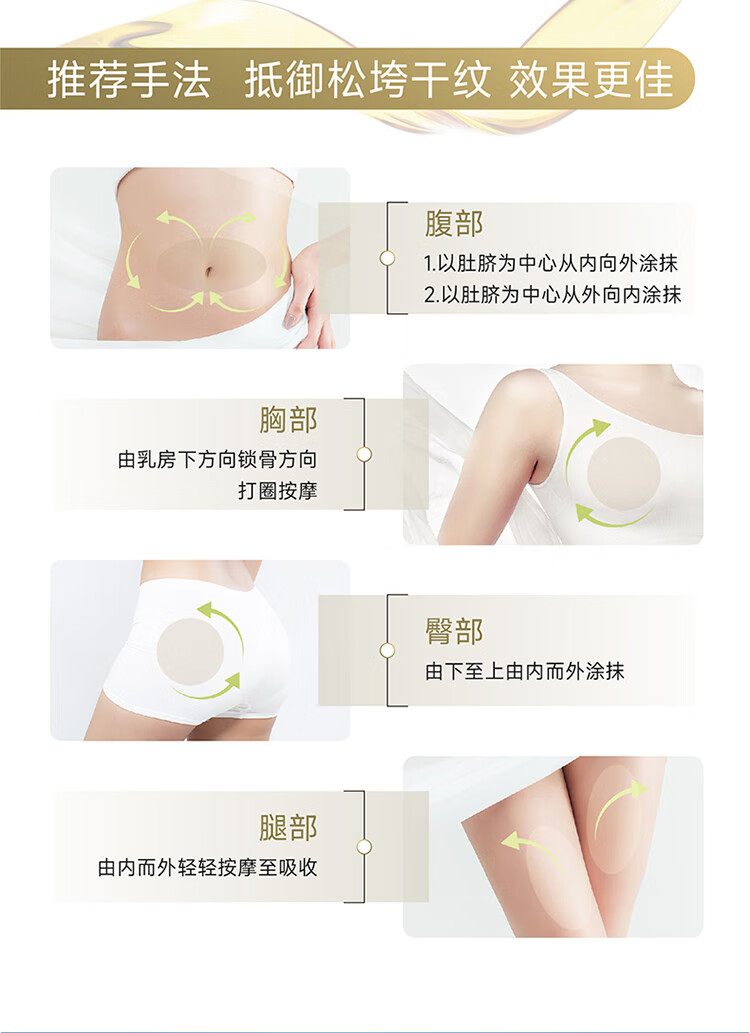 推荐手法 抵御松垮干纹 效果更佳

腹部
1.以肚脐为中心从内向外涂抹
2.以肚脐为中心从外向内涂抹

胸部
由乳房下方向锁骨方向打圈按摩

臀部
由下至上由内而外涂抹

腿部
由内而外轻轻按摩至吸收