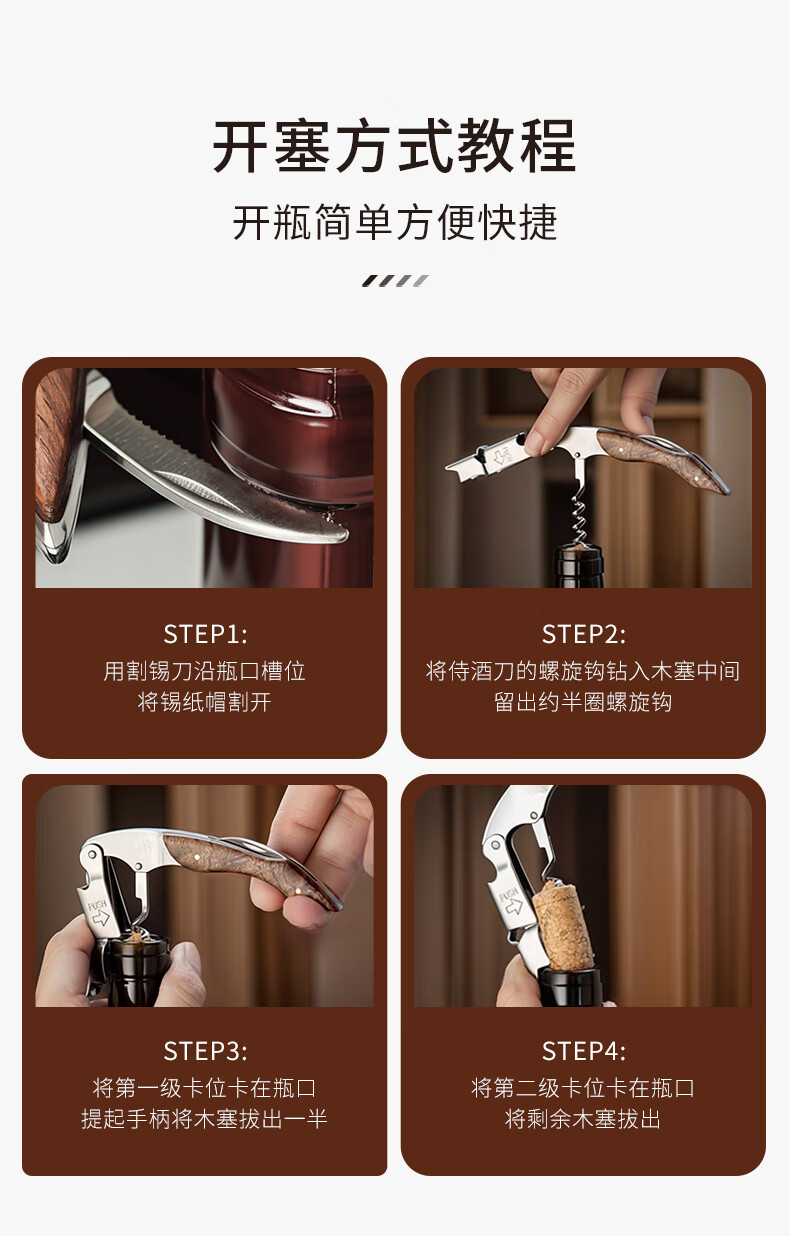 开塞方式教程

开瓶简单方便快捷

STEP1:
用割锡刀沿瓶口槽位
将锡纸帽割开

STEP2:
将侍酒刀的螺旋钩钻入木塞中间
留出约半圈螺旋钩

PUSH

STEP3:
将第一级卡位卡在瓶口
提起手柄将木塞拔出一半

PUSH

STEP4:
将第二级卡位卡在瓶口
将剩余木塞拔出