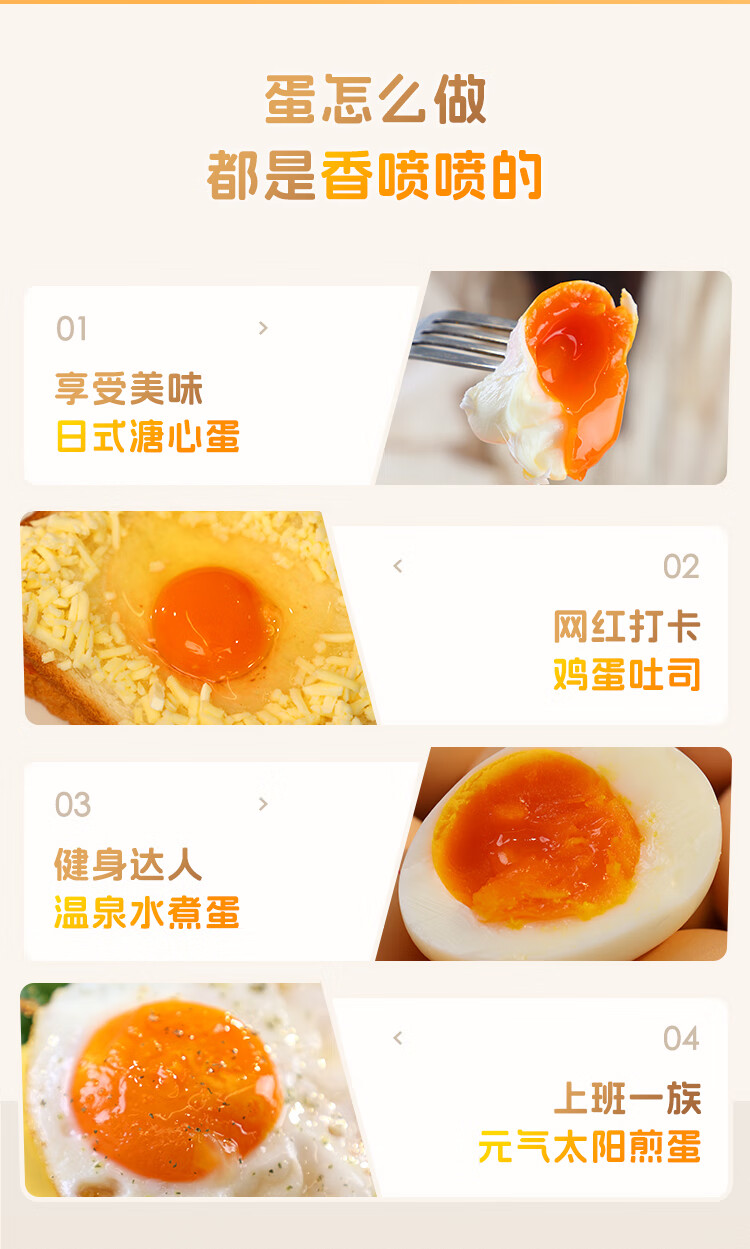 蛋怎么做
都是香喷喷的

01
>
享受美味
日式溏心蛋

<
02
网红打卡
鸡蛋吐司

03
>
健身达人
温泉水煮蛋

<
04
上班一族
元气太阳煎蛋