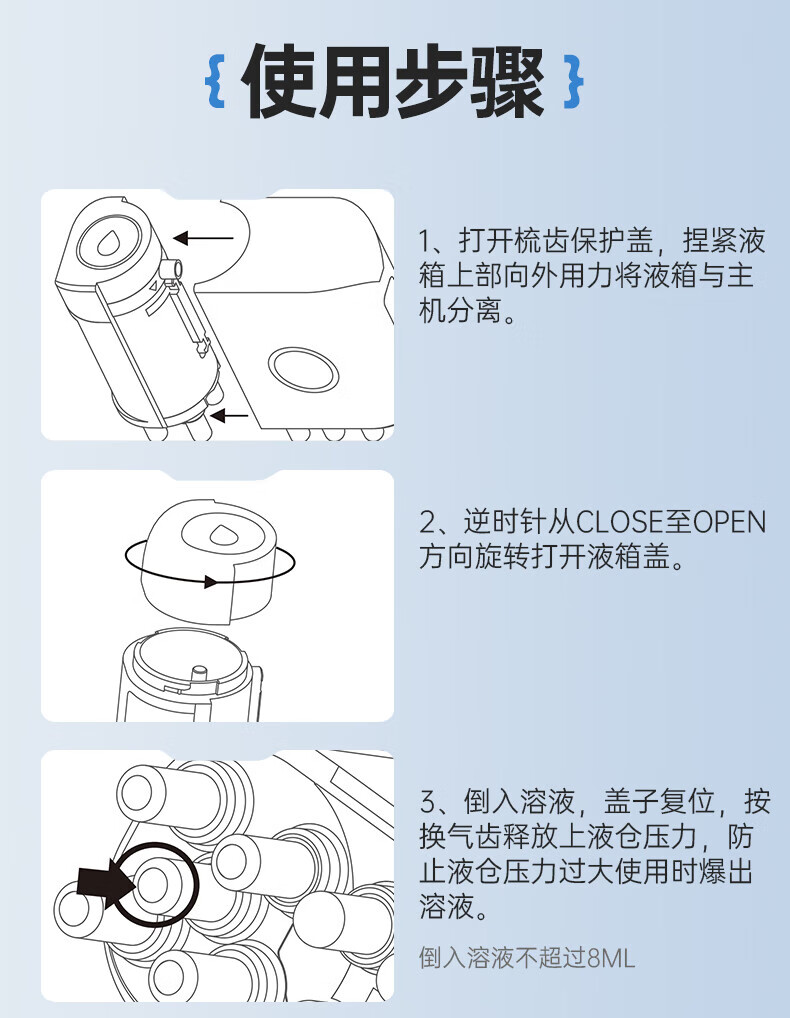 { 使用步骤 }

1、打开梳齿保护盖，捏紧液箱上部向外用力将液箱与主机分离。

2、逆时针从CLOSE至OPEN方向旋转打开液箱盖。

3、倒入溶液，盖子复位，按换气齿释放上液仓压力，防止液仓压力过大使用时爆出溶液。

倒入溶液不超过8ML