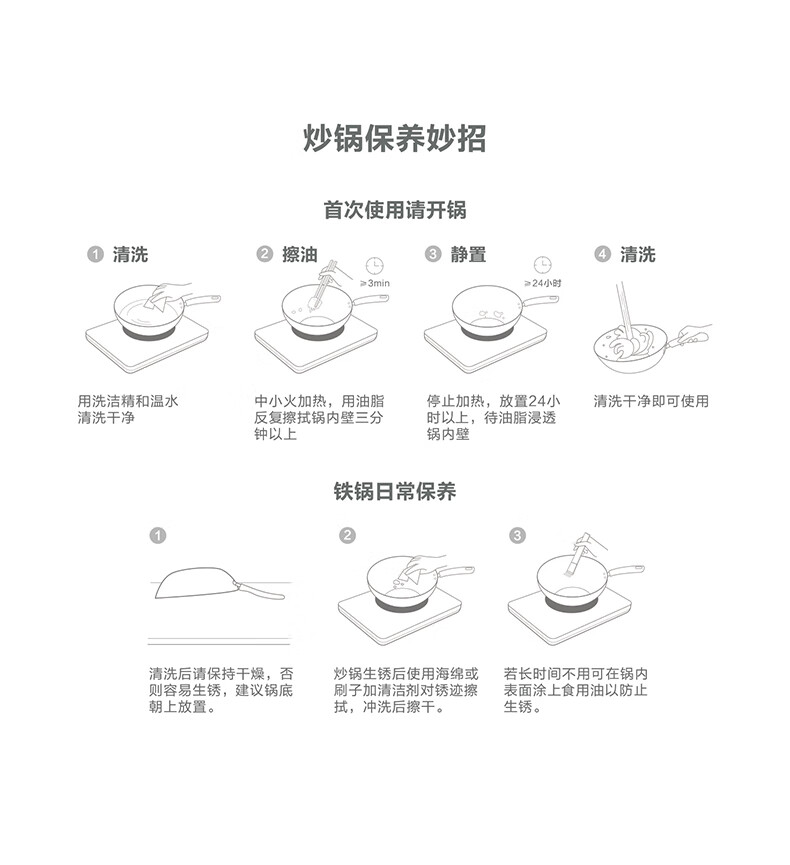 炒锅保养妙招

首次使用请开锅

1 清洗

用洗洁精和温水清洗干净

2 擦油

≥3min

中小火加热，用油脂反复擦拭锅内壁三分钟以上

3 静置

≥24小时

停止加热，放置24小时以上，待油脂浸透锅内壁

4 清洗

清洗干净即可使用

铁锅日常保养

1

清洗后请保持干燥，否则容易生锈，建议锅底朝上放置。

2

炒锅生锈后使用海绵或刷子加清洁剂对锈迹擦拭，冲洗后擦干。

3

若长时间不用可在锅内表面涂上食用油以防止生锈。