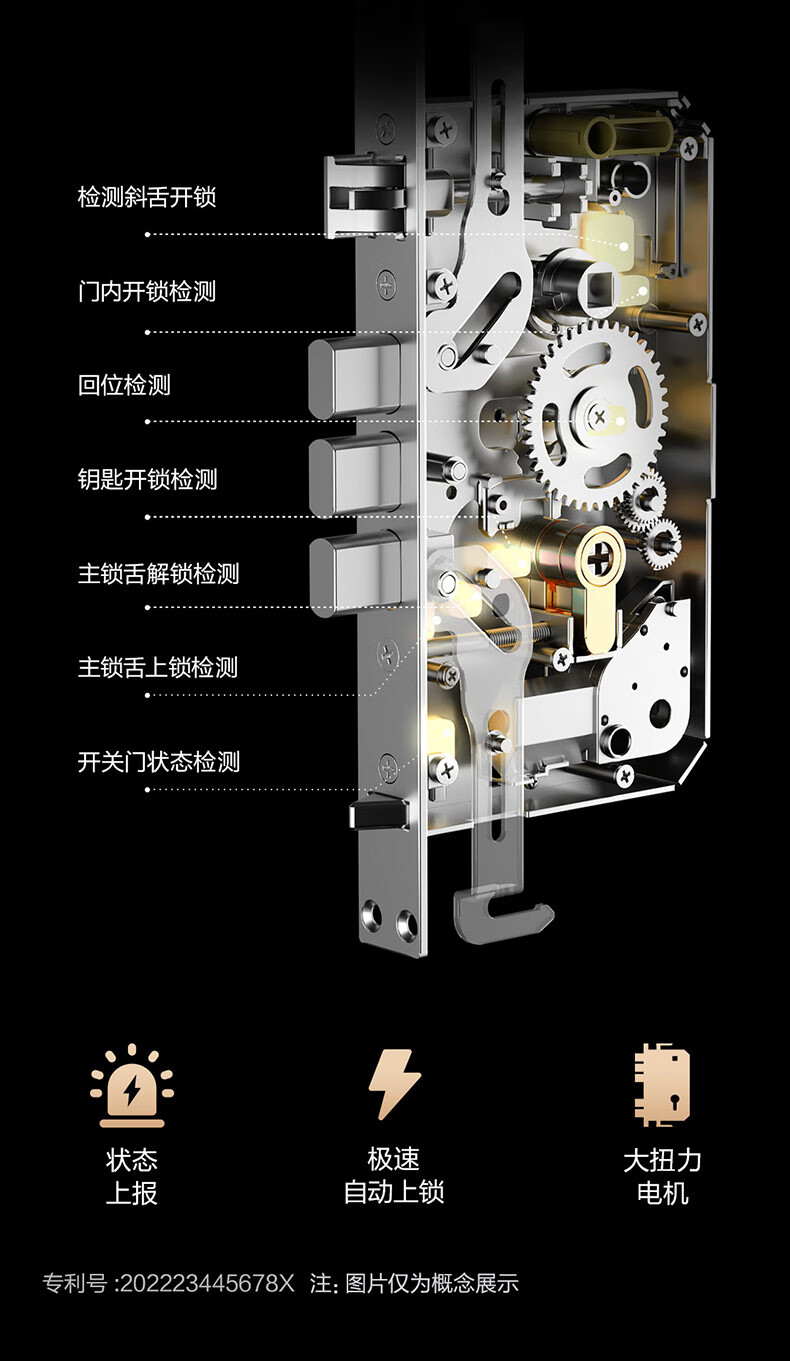 检测斜舌开锁

门内开锁检测

回位检测

钥匙开锁检测

主锁舌解锁检测

主锁舌上锁检测

开关门状态检测

状态
上报

极速
自动上锁

大扭力
电机

专利号 :202223445678X 注: 图片仅为概念展示