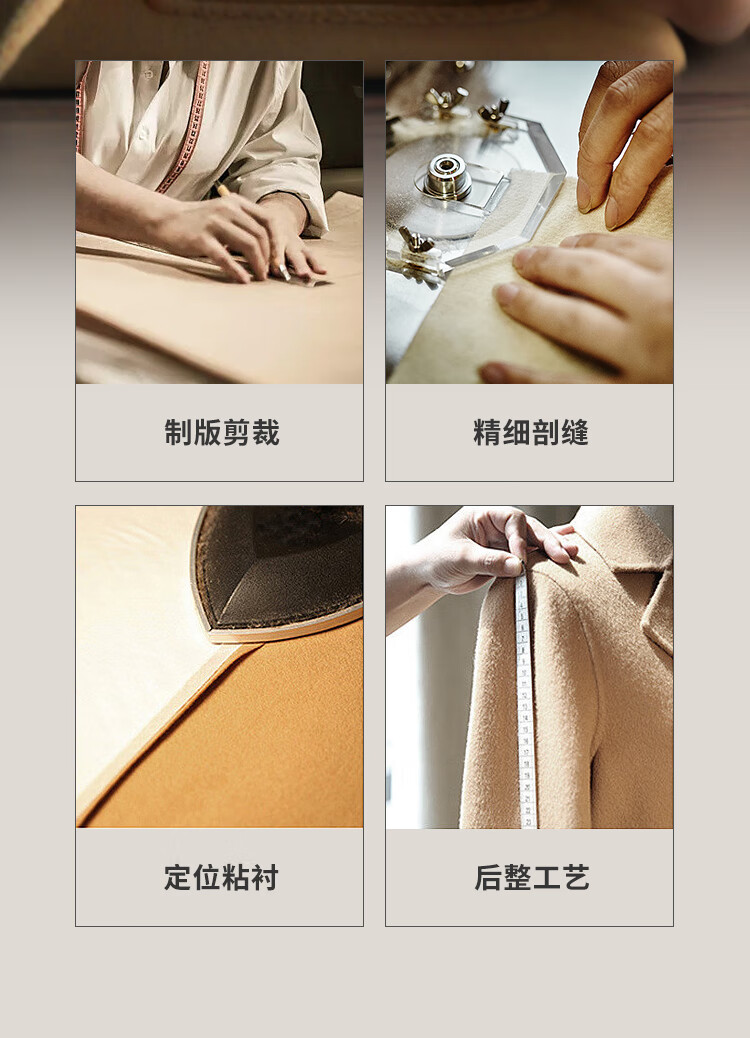 制版剪裁

精细剖缝

定位粘衬

后整工艺