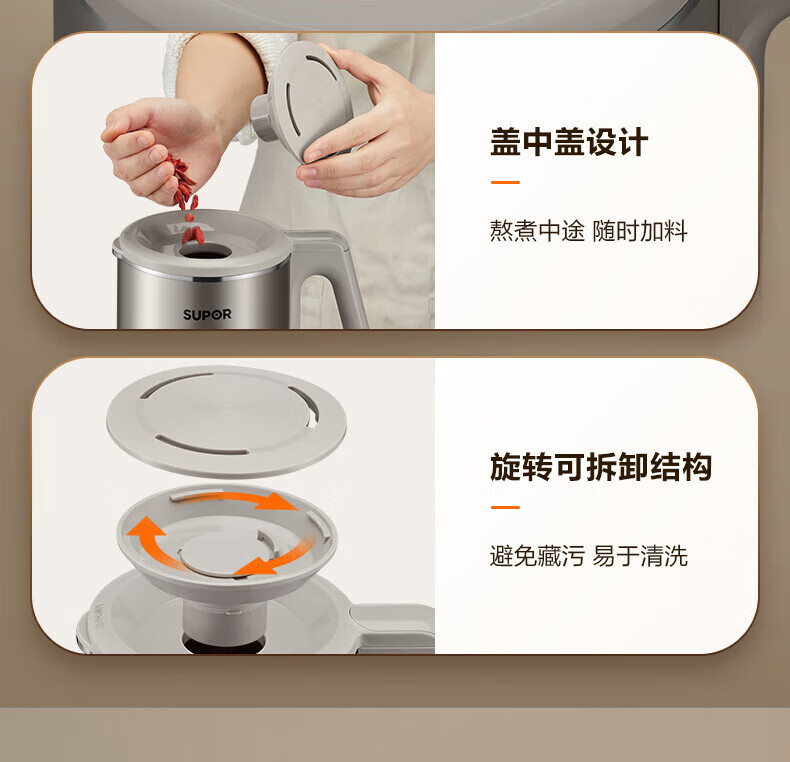 SUPOR

盖中盖设计

熬煮中途 随时加料

旋转可拆卸结构

避免藏污 易于清洗