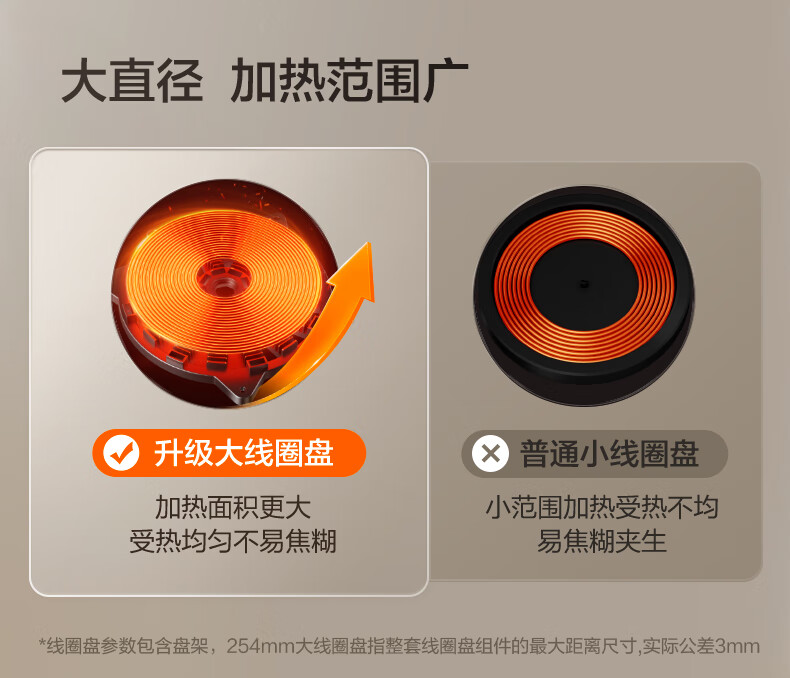 大直径 加热范围广

升级大线圈盘

加热面积更大
受热均匀不易焦糊

普通小线圈盘

小范围加热受热不均
易焦糊夹生

*线圈盘参数包含盘架，254mm大线圈盘指整套线圈盘组件的最大距离尺寸,实际公差3mm