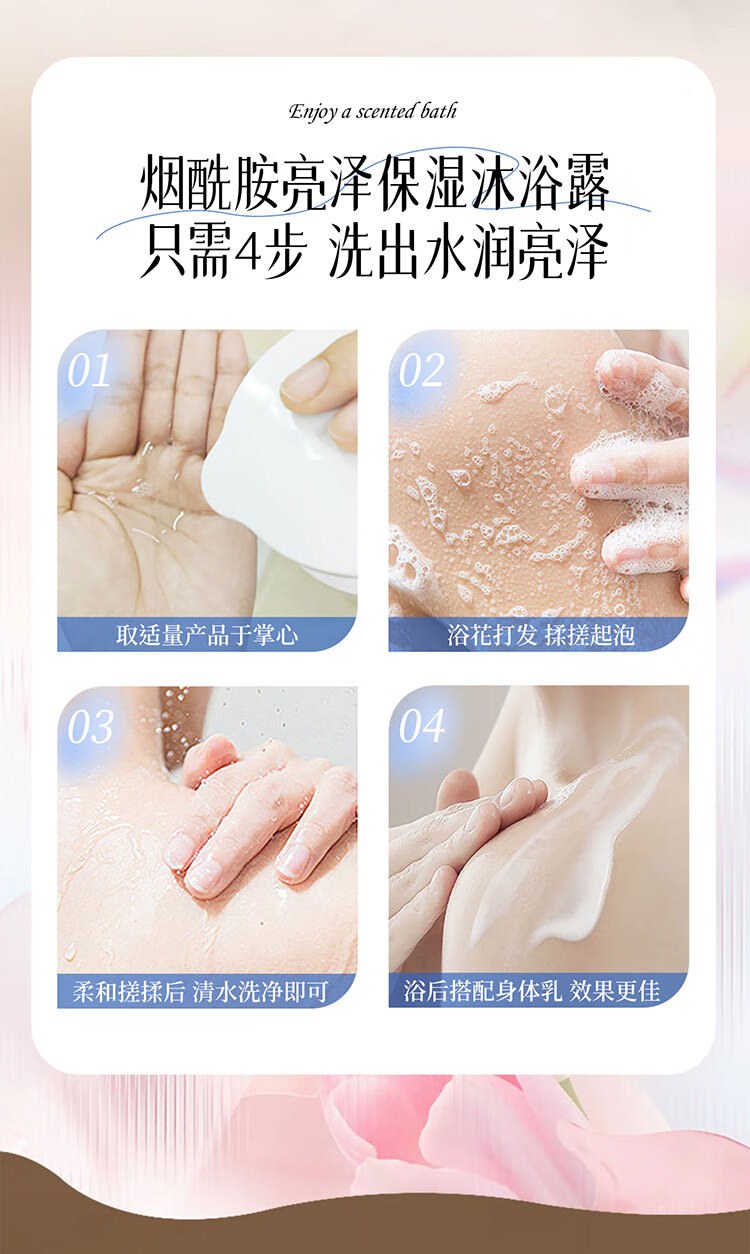 Enjoy a scented bath

烟酰胺亮泽保湿沐浴露
只需4步 洗出水润亮泽

01
取适量产品于掌心

02
浴花打发 揉搓起泡

03
柔和搓揉后 清水洗净即可

04
浴后搭配身体乳 效果更佳