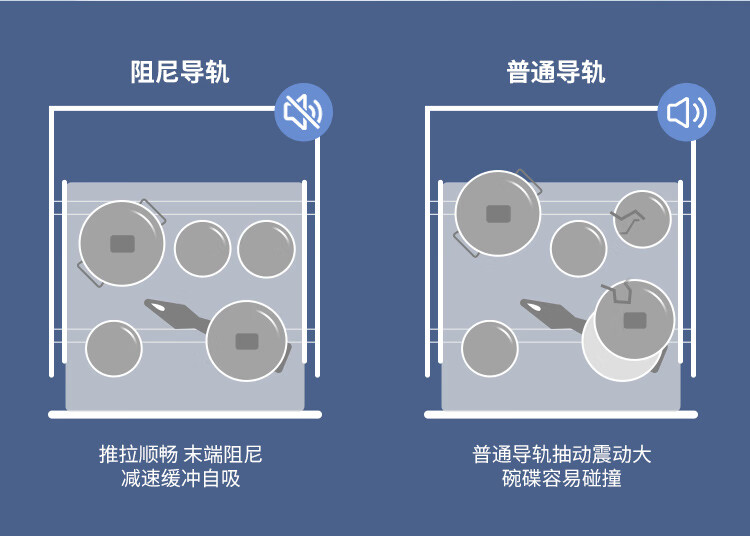 阻尼导轨

推拉顺畅 末端阻尼
减速缓冲自吸

普通导轨

普通导轨抽动震动大
碗碟容易碰撞