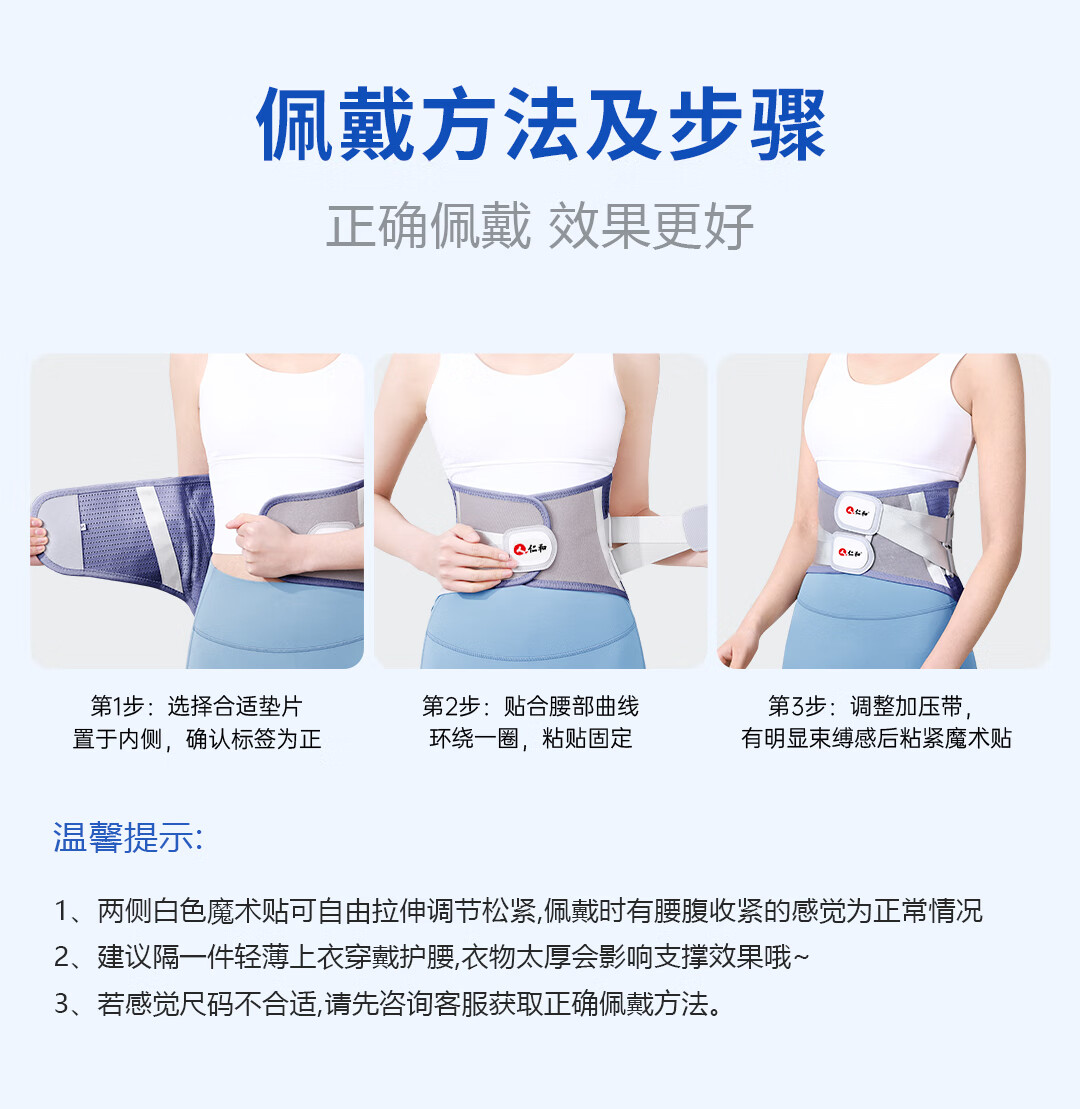 佩戴方法及步骤

正确佩戴 效果更好

仁和

仁和

仁和

第1步：选择合适垫片
置于内侧，确认标签为正

第2步：贴合腰部曲线
环绕一圈，粘贴固定

第3步：调整加压带，
有明显束缚感后粘紧魔术贴

温馨提示:

1、两侧白色魔术贴可自由拉伸调节松紧,佩戴时有腰腹收紧的感觉为正常情况

2、建议隔一件轻薄上衣穿戴护腰,衣物太厚会影响支撑效果哦~

3、若感觉尺码不合适,请先咨询客服获取正确佩戴方法。