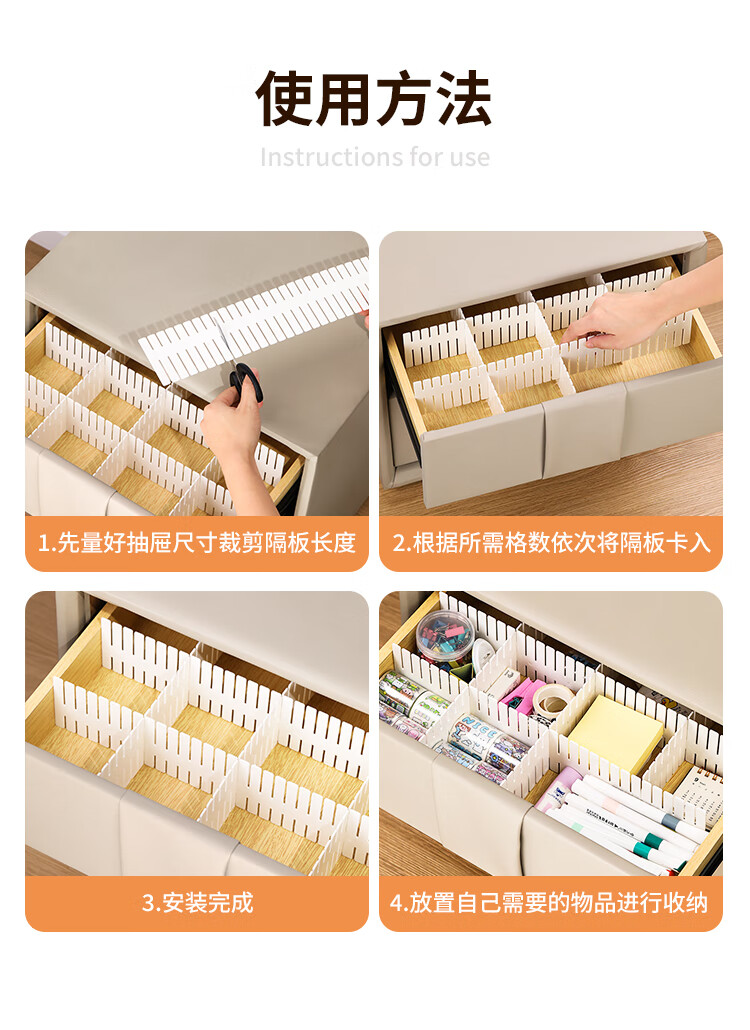 使用方法

Instructions for use

1.先量好抽屉尺寸裁剪隔板长度

2.根据所需格数依次将隔板卡入

3.安装完成

4.放置自己需要的物品进行收纳