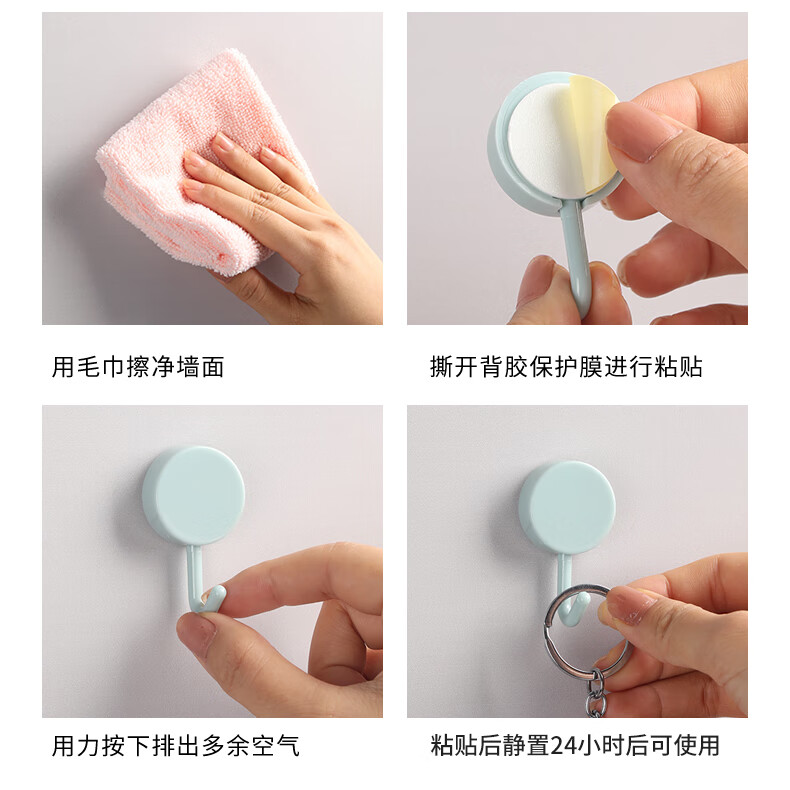 用毛巾擦净墙面

撕开背胶保护膜进行粘贴

用力按下排出多余空气

粘贴后静置24小时后可使用