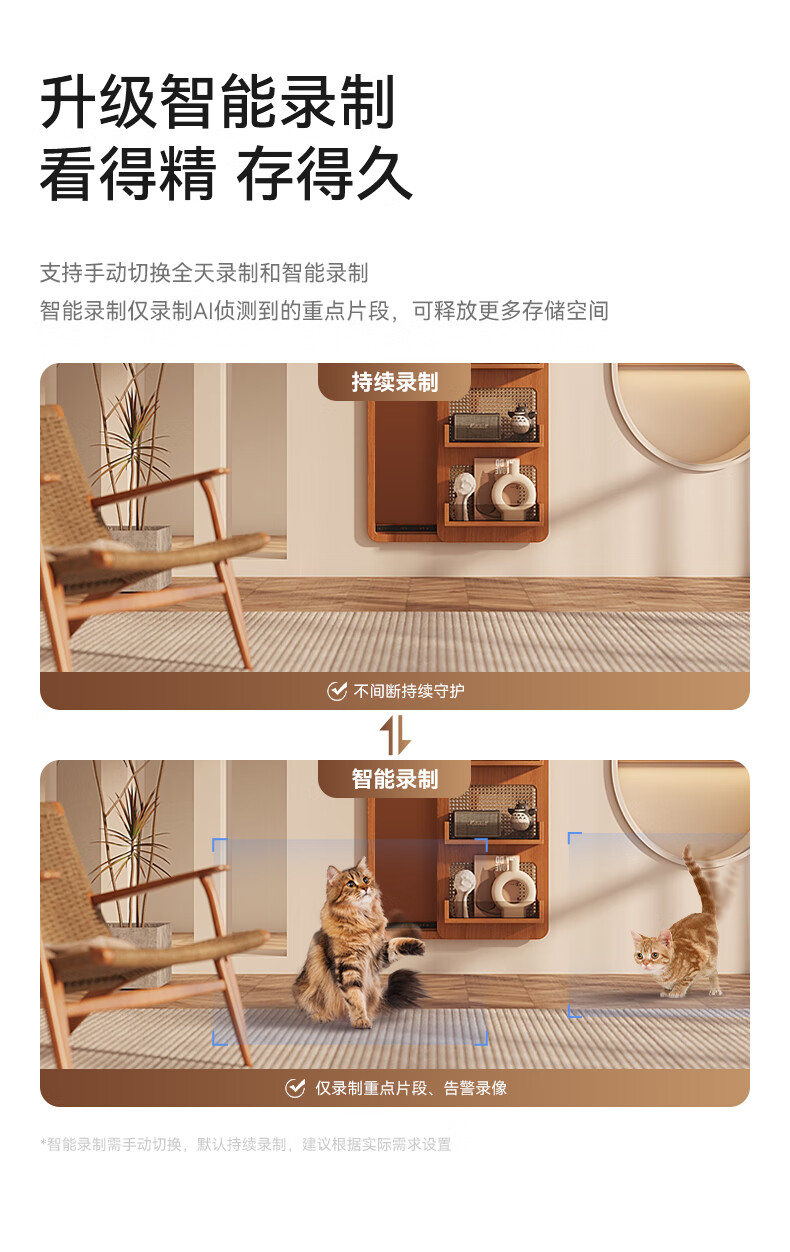 升级智能录制
看得精 存得久

支持手动切换全天录制和智能录制
智能录制仅录制AI侦测到的重点片段，可释放更多存储空间

持续录制

不间断持续守护

智能录制

仅录制重点片段、告警录像

*智能录制需手动切换，默认持续录制，建议根据实际需求设置