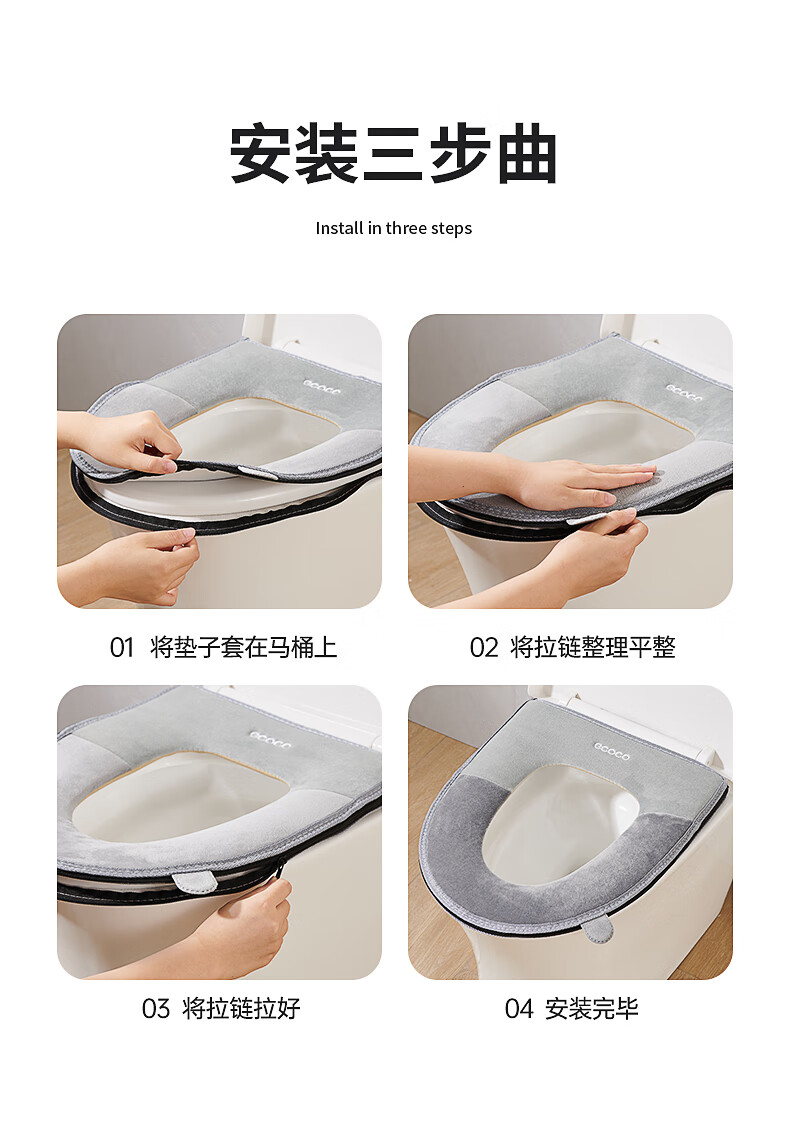 安装三步曲

Install in three steps

ecoco

01 将垫子套在马桶上

ecoco

02 将拉链整理平整

ecoco

03 将拉链拉好

ecoco

04 安装完毕