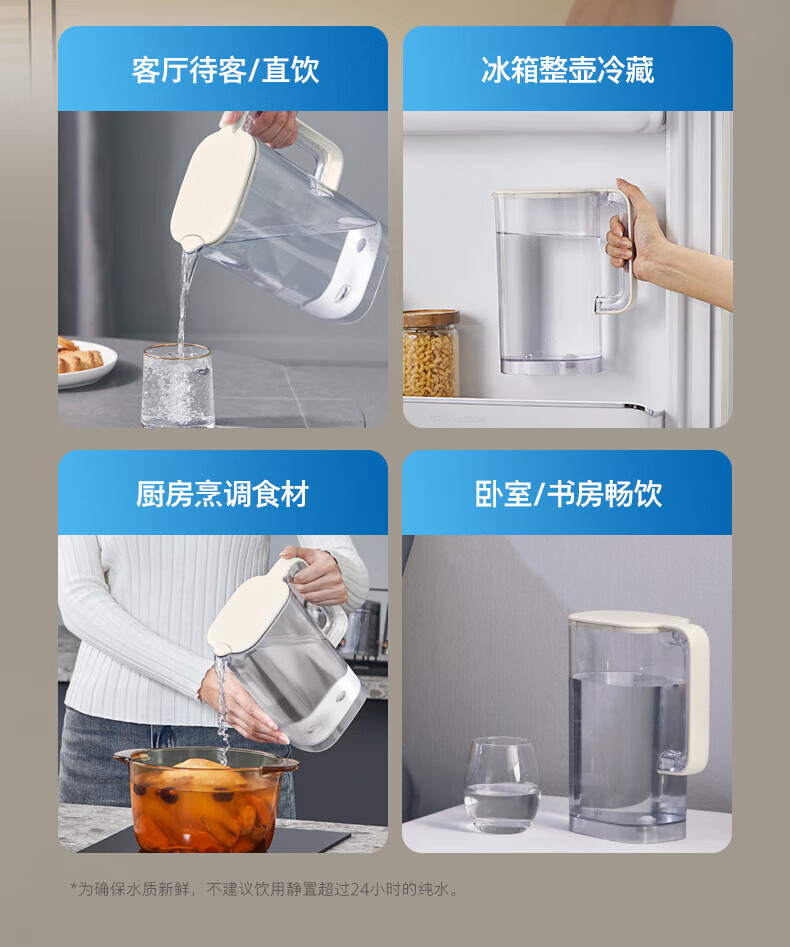 客厅待客/直饮

冰箱整壶冷藏

厨房烹调食材

卧室/书房畅饮

*为确保水质新鲜，不建议饮用静置超过24小时的纯水。