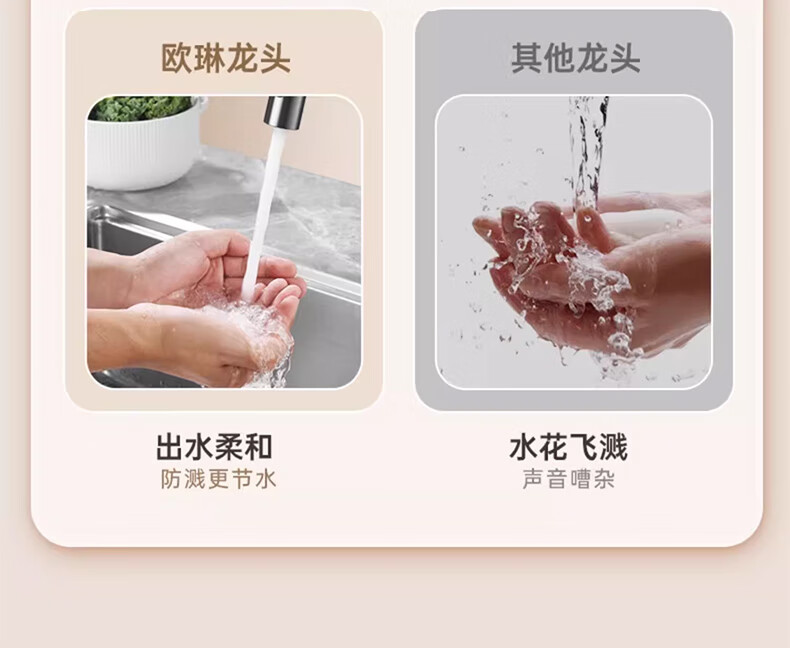 欧琳龙头

出水柔和
防溅更节水

其他龙头

水花飞溅
声音嘈杂