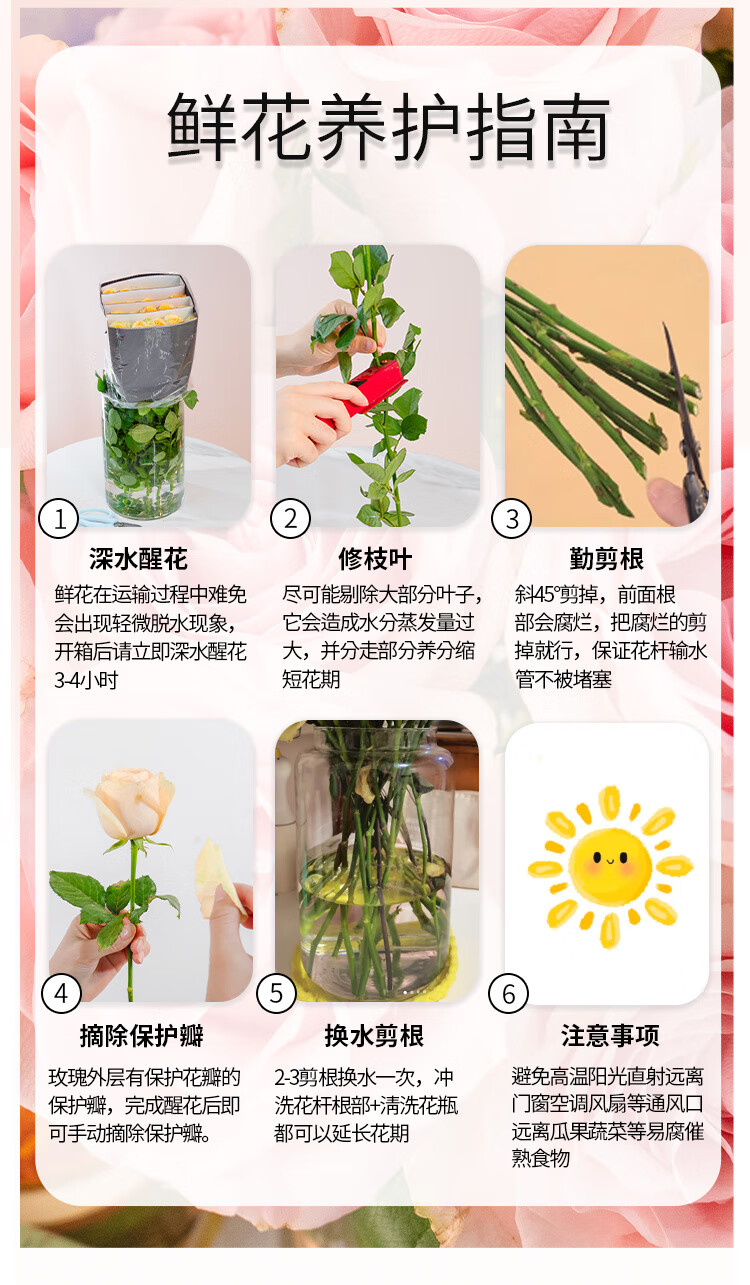 鲜花养护指南

1
深水醒花
鲜花在运输过程中难免会出现轻微脱水现象，开箱后请立即深水醒花3-4小时

2
修枝叶
尽可能剔除大部分叶子，它会造成水分蒸发量过大，并分走部分养分缩短花期

3
勤剪根
斜45°剪掉，前面根部会腐烂，把腐烂的剪掉就行，保证花杆输水管不被堵塞

4
摘除保护瓣
玫瑰外层有保护花瓣的保护瓣，完成醒花后即可手动摘除保护瓣。

5
换水剪根
2-3剪根换水一次，冲洗花杆根部+清洗花瓶都可以延长花期

6
注意事项
避免高温阳光直射远离门窗空调风扇等通风口远离瓜果蔬菜等易腐催熟食物