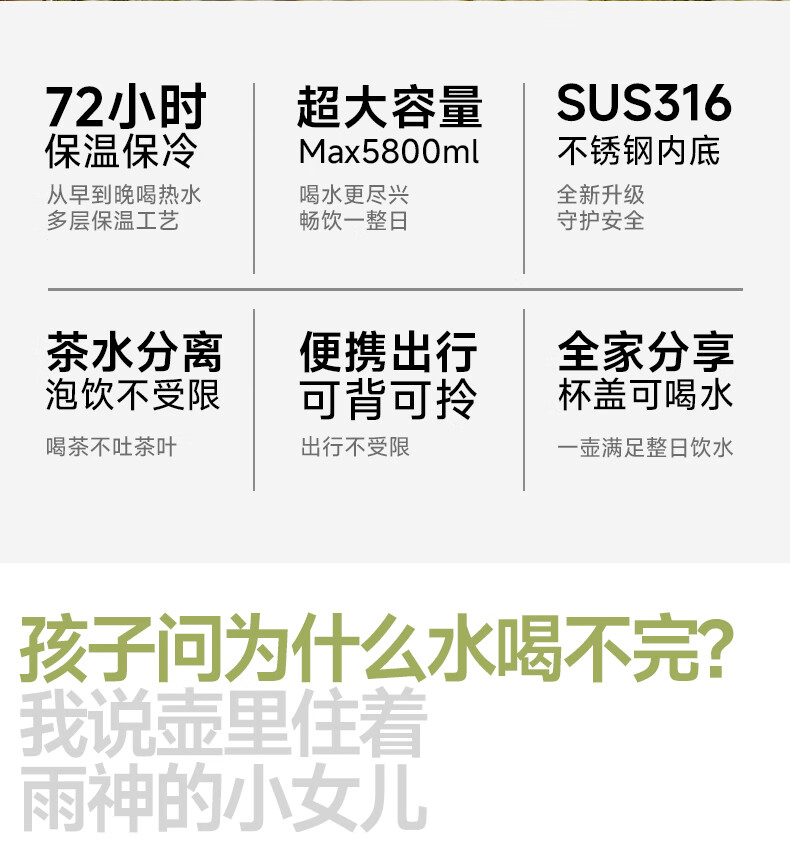 72小时
保温保冷
从早到晚喝热水
多层保温工艺

超大容量
Max5800ml
喝水更尽兴
畅饮一整日

SUS316
不锈钢内底
全新升级
守护安全

茶水分离
泡饮不受限
喝茶不吐茶叶

便携出行
可背可拎
出行不受限

全家分享
杯盖可喝水
一壶满足整日饮水

孩子问为什么水喝不完?
我说壶里住着
雨神的小女儿