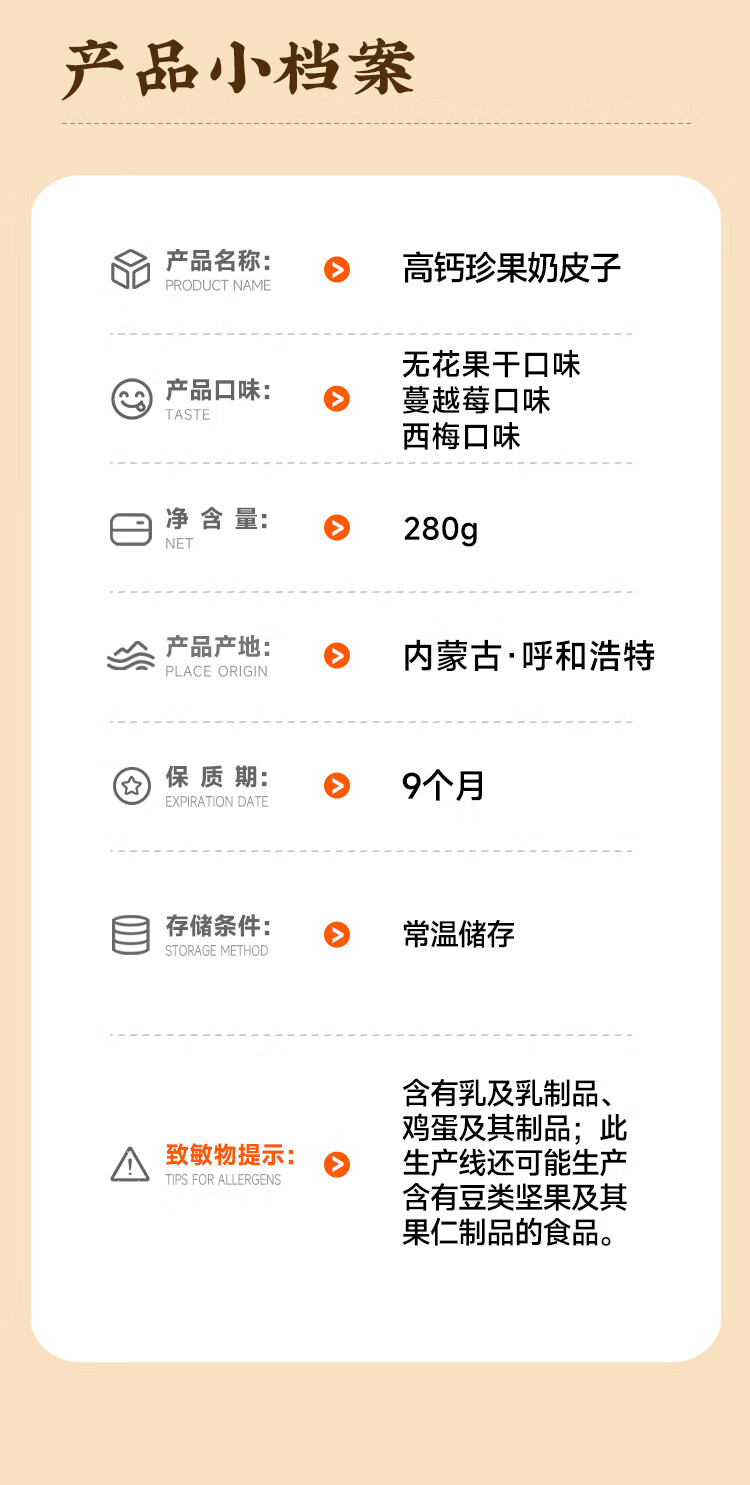 产品小档案

产品名称:
PRODUCT NAME
高钙珍果奶皮子

产品口味:
TASTE
无花果干口味
蔓越莓口味
西梅口味

净含量:
NET
280g

产品产地:
PLACE ORIGIN
内蒙古·呼和浩特

保质期:
EXPIRATION DATE
9个月

存储条件:
STORAGE METHOD
常温储存

致敏物提示:
TIPS FOR ALLERGENS
含有乳及乳制品、鸡蛋及其制品;此生产线还可能生产含有豆类坚果及其果仁制品的食品。