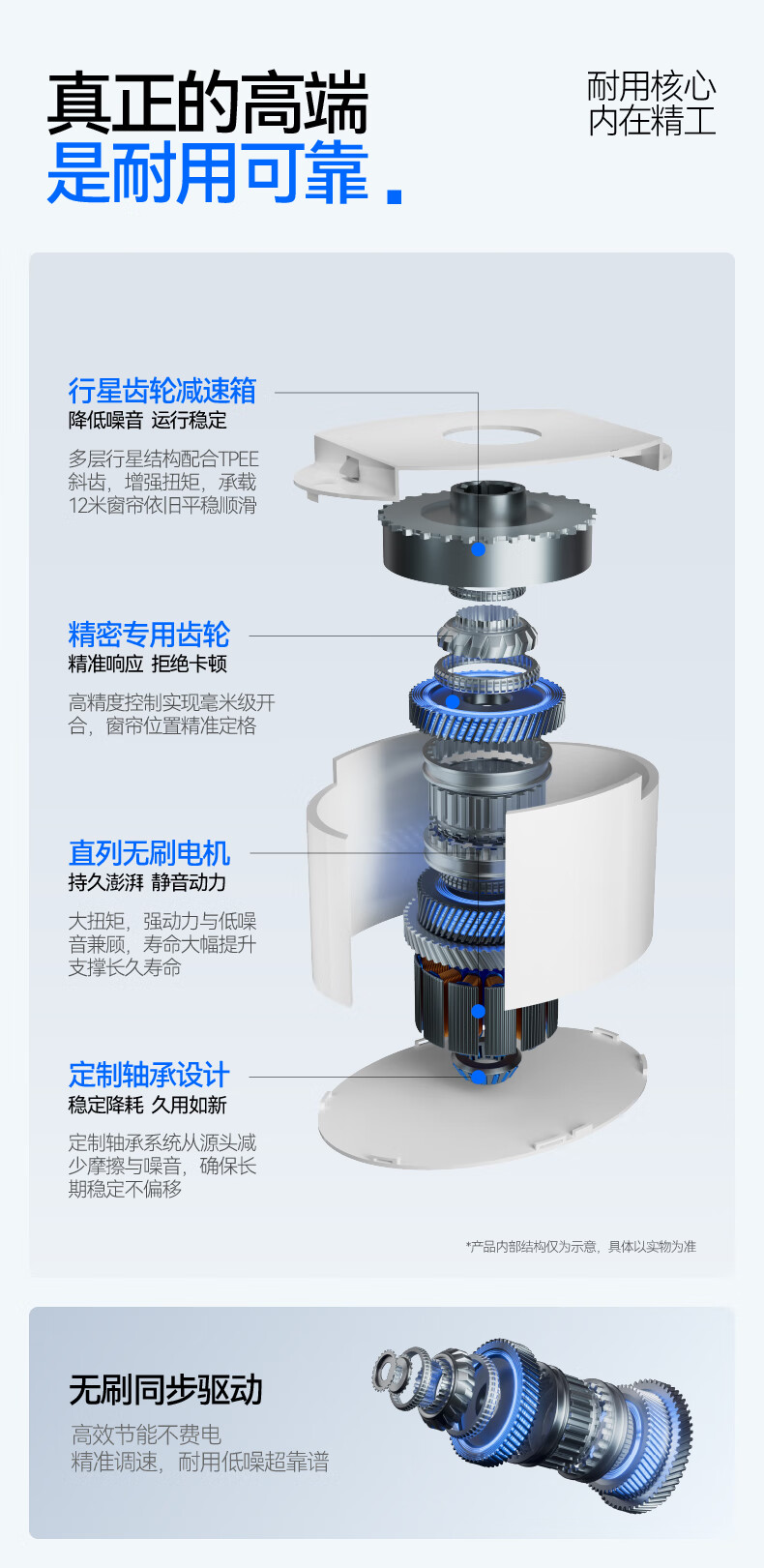 真正的高端
是耐用可靠.

耐用核心
内在精工

行星齿轮减速箱
降低噪音 运行稳定

多层行星结构配合TPEE斜齿，增强扭矩，承载12米窗帘依旧平稳顺滑

精密专用齿轮
精准响应 拒绝卡顿

高精度控制实现毫米级开合，窗帘位置精准定格

直列无刷电机
持久澎湃 静音动力

大扭矩，强动力与低噪音兼顾，寿命大幅提升支撑长久寿命

定制轴承设计
稳定降耗 久用如新

定制轴承系统从源头减少摩擦与噪音，确保长期稳定不偏移

*产品内部结构仅为示意，具体以实物为准

无刷同步驱动
高效节能不费电
精准调速，耐用低噪超靠谱