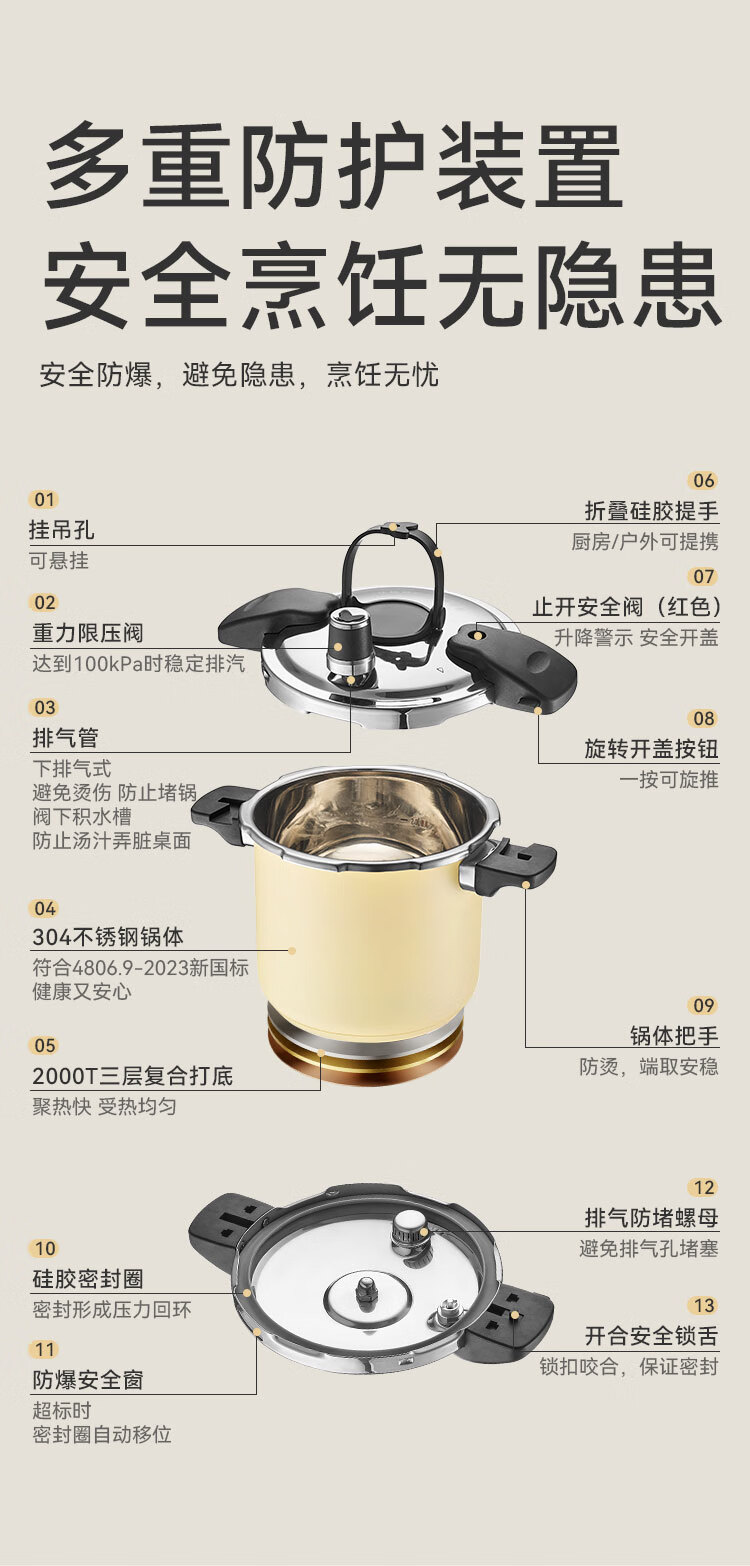 多重防护装置
安全烹饪无隐患

安全防爆，避免隐患，烹饪无忧

01
挂吊孔
可悬挂

02
重力限压阀
达到100kPa时稳定排汽

03
排气管
下排气式
避免烫伤 防止堵锅
阀下积水槽
防止汤汁弄脏桌面

04
304不锈钢锅体
符合4806.9-2023新国标
健康又安心

05
2000T三层复合打底
聚热快 受热均匀

06
折叠硅胶提手
厨房/户外可提携

07
止开安全阀（红色）
升降警示 安全开盖

08
旋转开盖按钮
一按可旋推

09
锅体把手
防烫，端取安稳

10
硅胶密封圈
密封形成压力回环

11
防爆安全窗
超标时
密封圈自动移位

12
排气防堵螺母
避免排气孔堵塞

13
开合安全锁舌
锁扣咬合，保证密封