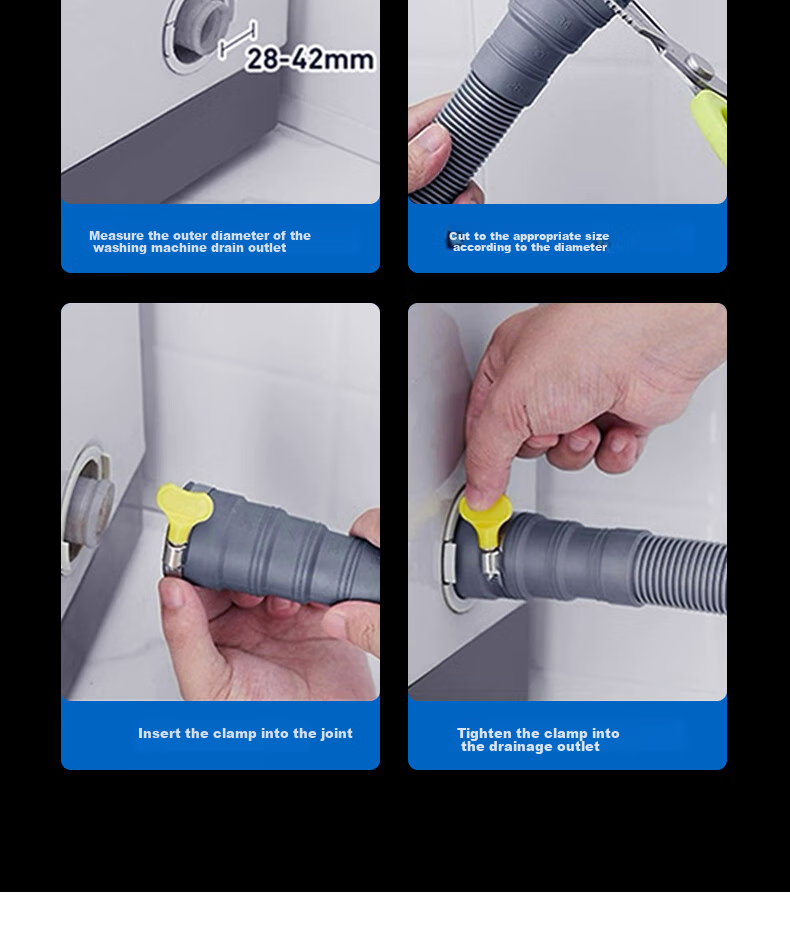 28-42mm

Measure the outer diameter of the washing machine drain outlet

Cut to the appropriate size according to the diameter

Insert the clamp into the joint

Tighten the clamp into the drainage outlet