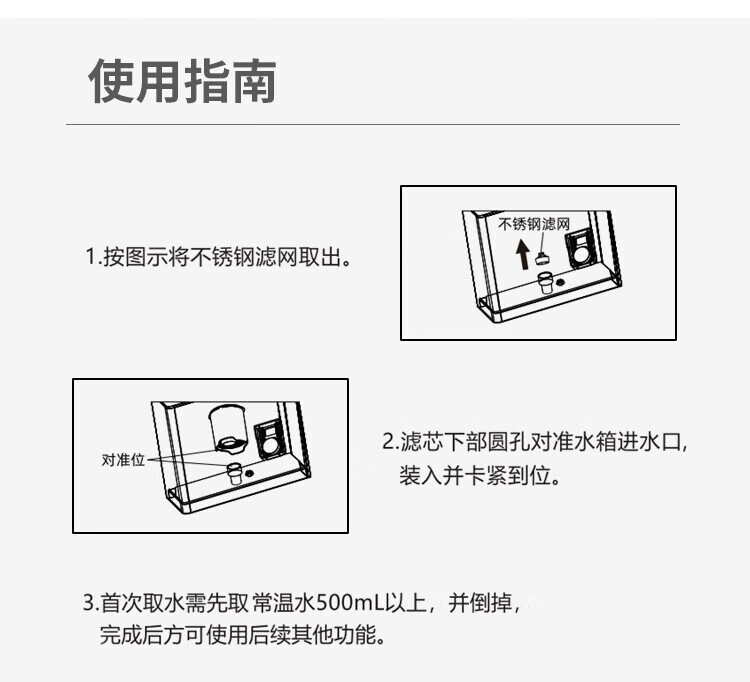 使用指南

1.按图示将不锈钢滤网取出。

不锈钢滤网

对准位

2.滤芯下部圆孔对准水箱进水口，装入并卡紧到位。

3.首次取水需先取 常温水500mL以上，并倒掉，完成后方可使用后续其他功能。