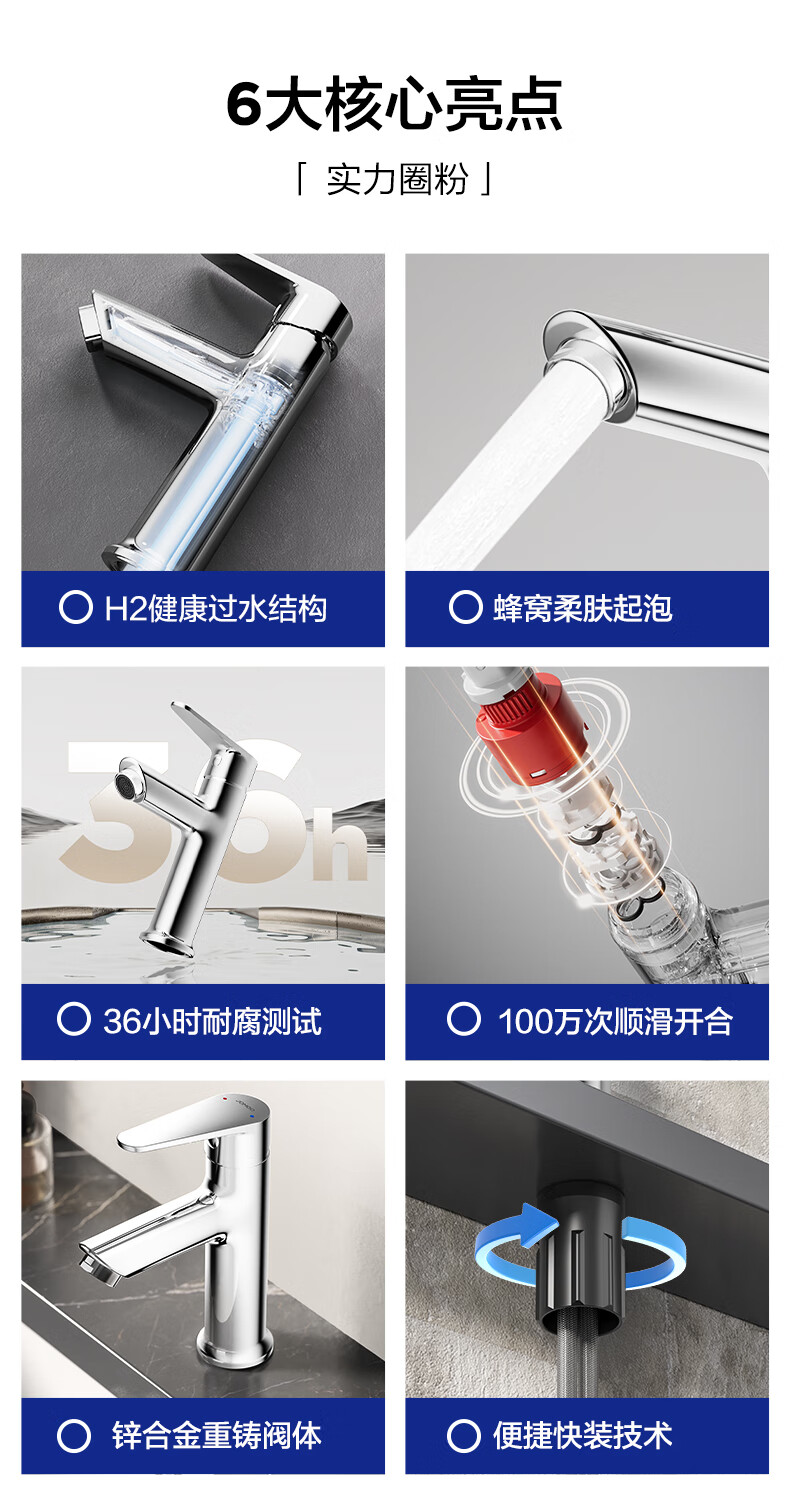 6大核心亮点

「 实力圈粉 」

H2健康过水结构

蜂窝柔肤起泡

36h

36小时耐腐测试

100万次顺滑开合

锌合金重铸阀体

便捷快装技术