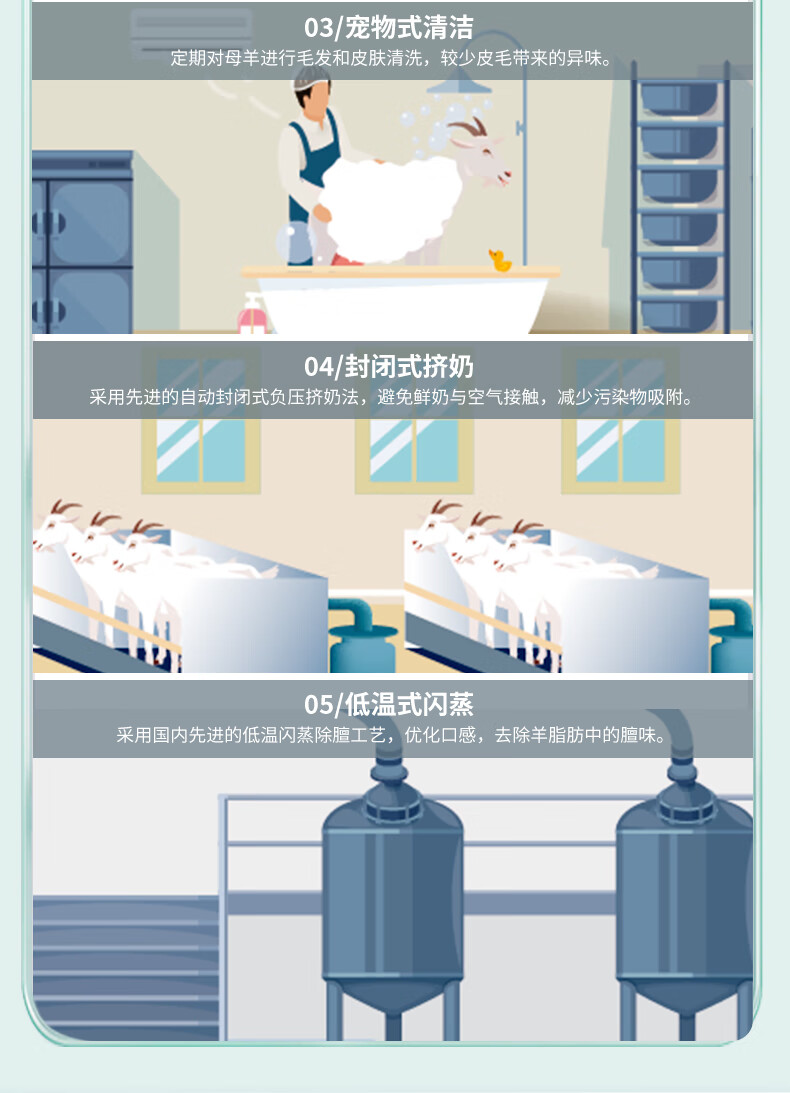 03/宠物式清洁
定期对母羊进行毛发和皮肤清洗，较少皮毛带来的异味。

04/封闭式挤奶
采用先进的自动封闭式负压挤奶法，避免鲜奶与空气接触，减少污染物吸附。

05/低温式闪蒸
采用国内先进的低温闪蒸除膻工艺，优化口感，去除羊脂肪中的膻味。